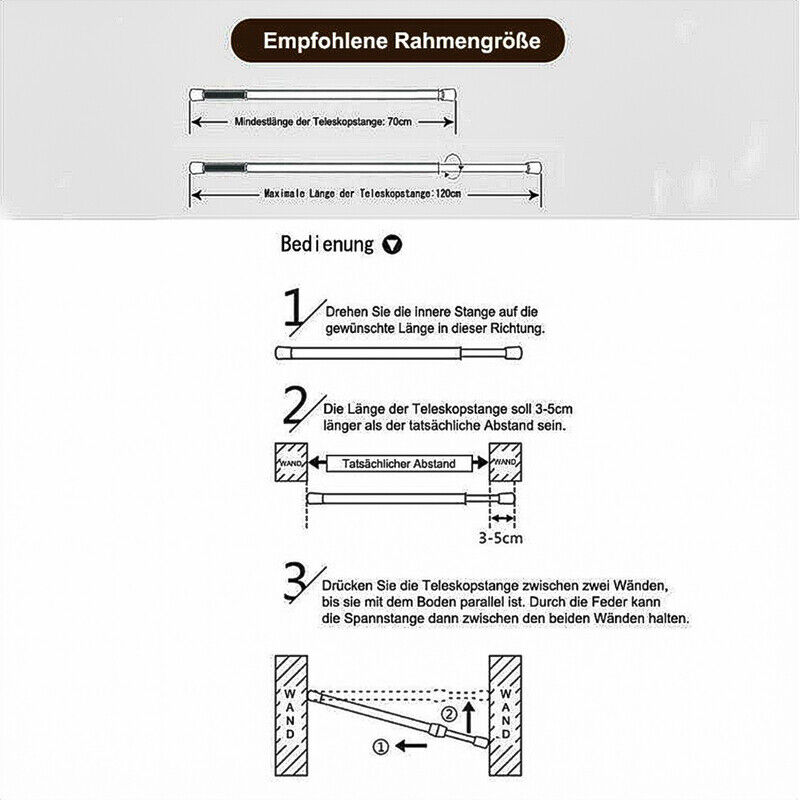 Empfohlene Rahmengröße

Mindestlänge der Teleskopstange: 70cm

Maximale Länge der Teleskopstange:120cm

Bedienung

1 Drehen Sie die innere Stange auf die gewünschte Länge in dieser Richtung.

2 Die Länge der Teleskopstange soll 3-5cm länger als der tatsächliche Abstand sein.

WAND Tatsächlicher Abstand WAND

3-5cm

3 Drücken Sie die Teleskopstange zwischen zwei Wänden, bis sie mit dem Boden parallel ist. Durch die Feder kann die Spannstange dann zwischen den beiden Wänden halten.

WAND ② ① WAND