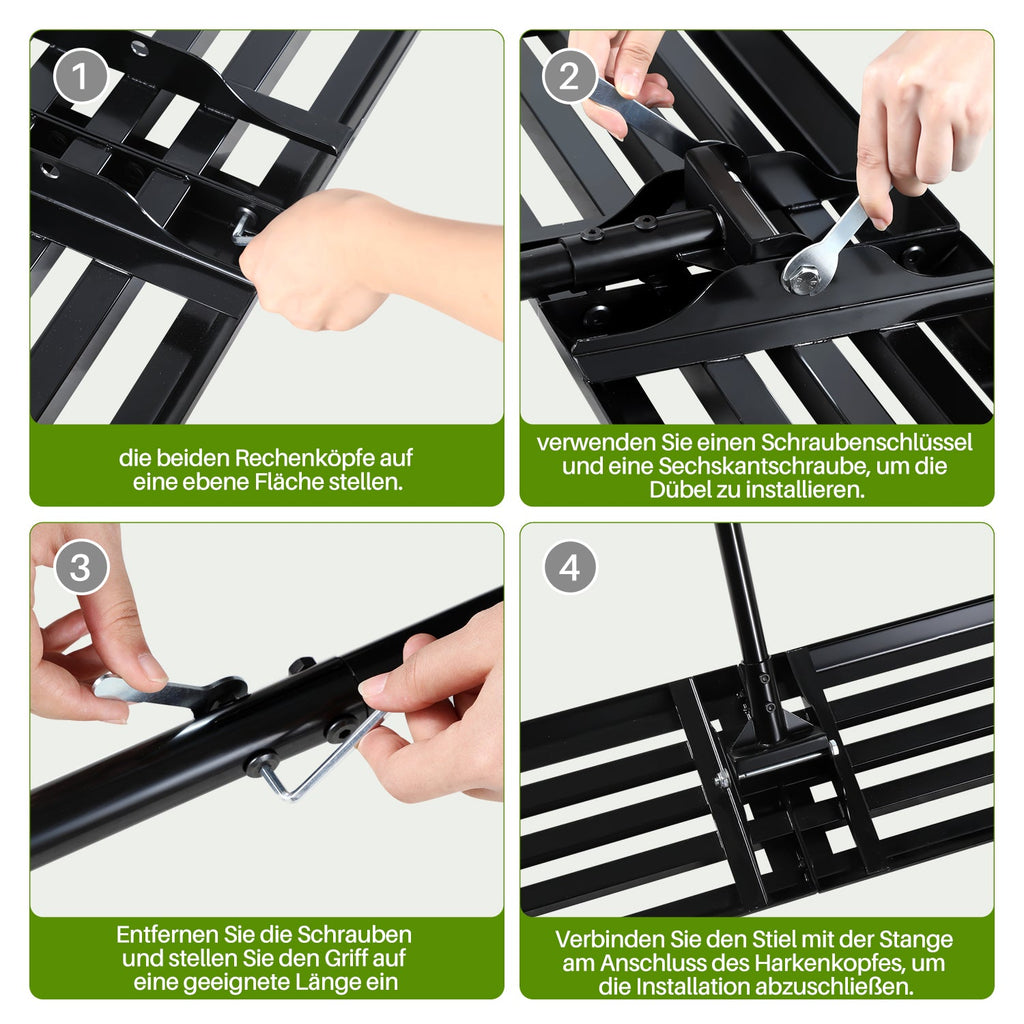 1

die beiden Rechenköpfe auf eine ebene Fläche stellen.

2

verwenden Sie einen Schraubenschlüssel und eine Sechskantschraube, um die Dübel zu installieren.

3

Entfernen Sie die Schrauben und stellen Sie den Griff auf eine geeignete Länge ein

4

Verbinden Sie den Stiel mit der Stange am Anschluss des Harkenkopfes, um die Installation abzuschließen.