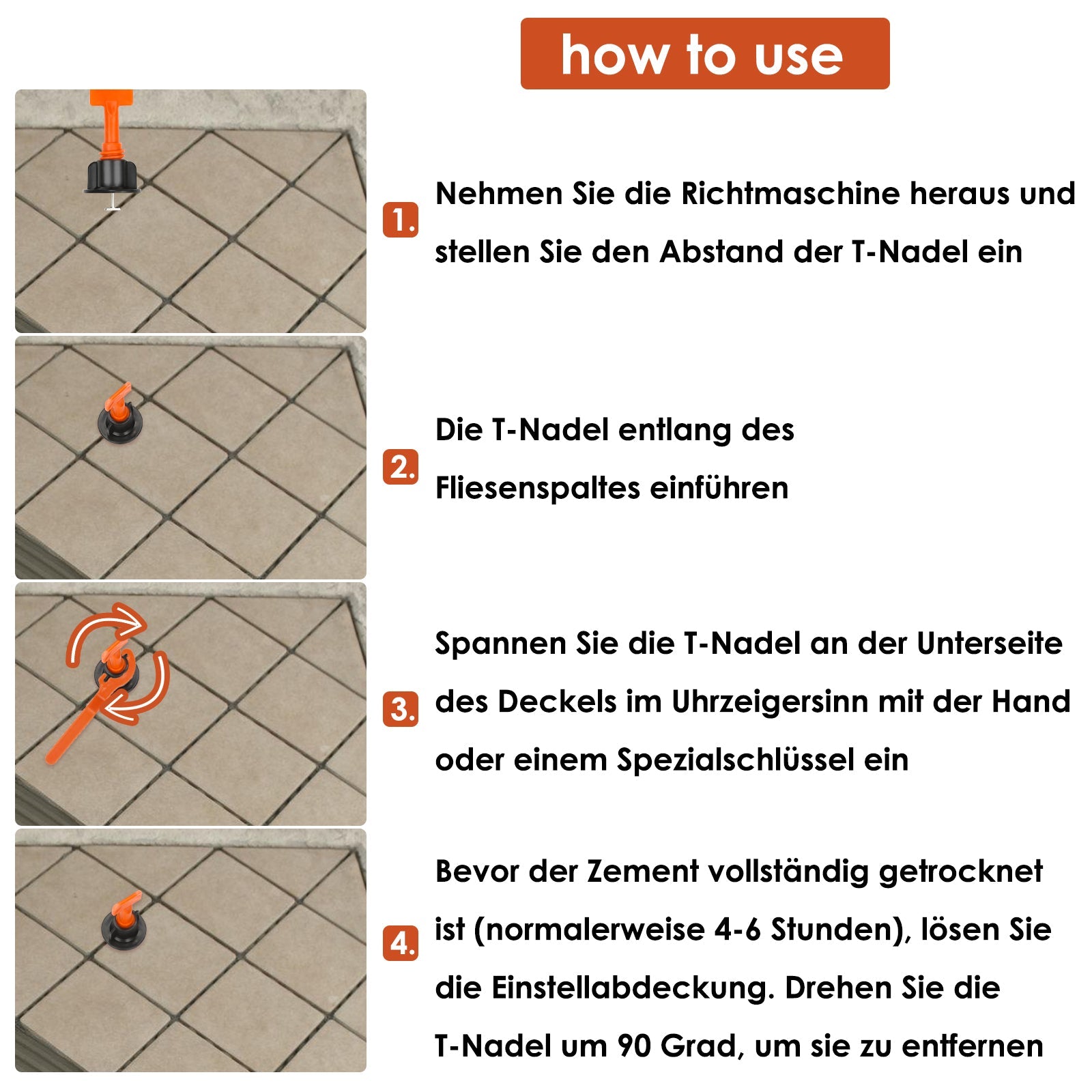 how to use

1. Nehmen Sie die Richtmaschine heraus und stellen Sie den Abstand der T-Nadel ein

2. Die T-Nadel entlang des Fliesenspaltes einführen

3. Spannen Sie die T-Nadel an der Unterseite des Deckels im Uhrzeigersinn mit der Hand oder einem Spezialschlüssel ein

4. Bevor der Zement vollständig getrocknet ist (normalerweise 4-6 Stunden), lösen Sie die Einstellabdeckung. Drehen Sie die T-Nadel um 90 Grad, um sie zu entfernen