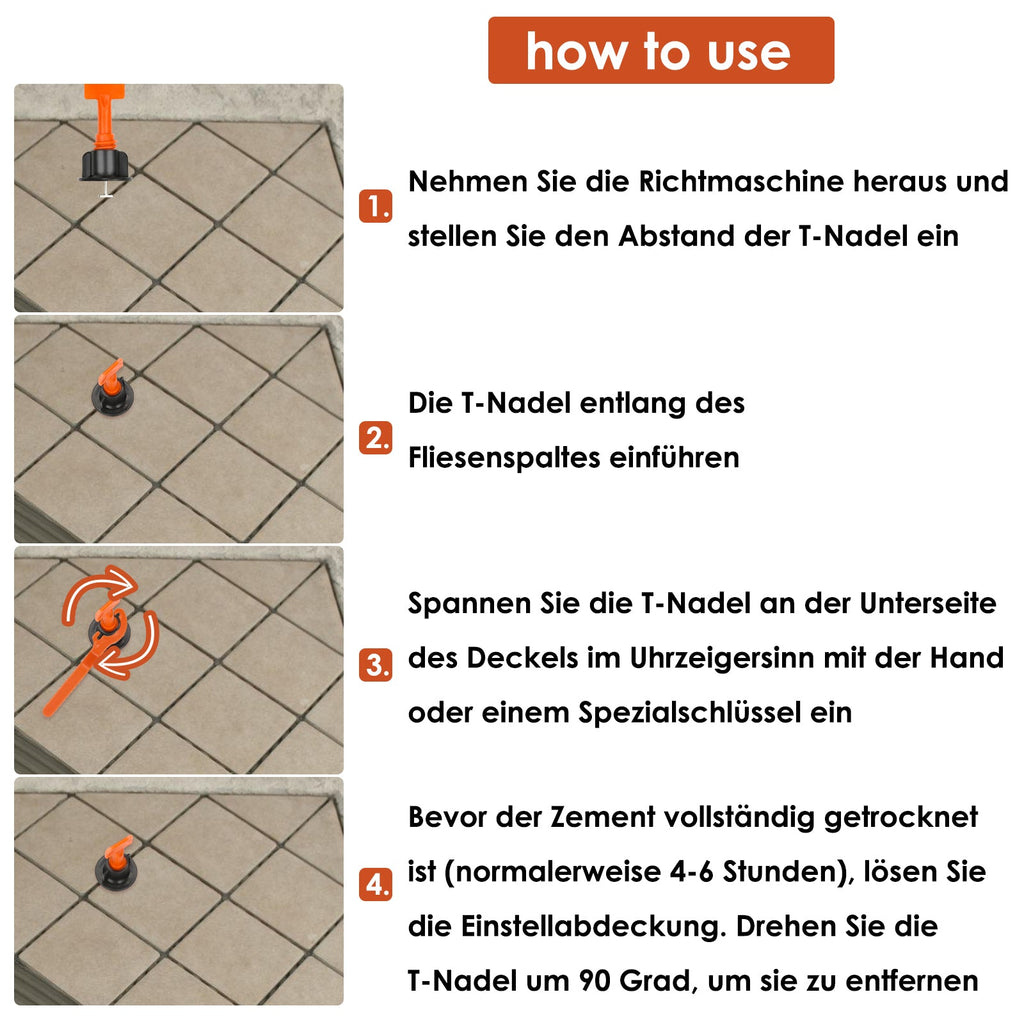 how to use

1. Nehmen Sie die Richtmaschine heraus und stellen Sie den Abstand der T-Nadel ein

2. Die T-Nadel entlang des Fliesenspaltes einführen

3. Spannen Sie die T-Nadel an der Unterseite des Deckels im Uhrzeigersinn mit der Hand oder einem Spezialschlüssel ein

4. Bevor der Zement vollständig getrocknet ist (normalerweise 4-6 Stunden), lösen Sie die Einstellabdeckung. Drehen Sie die T-Nadel um 90 Grad, um sie zu entfernen