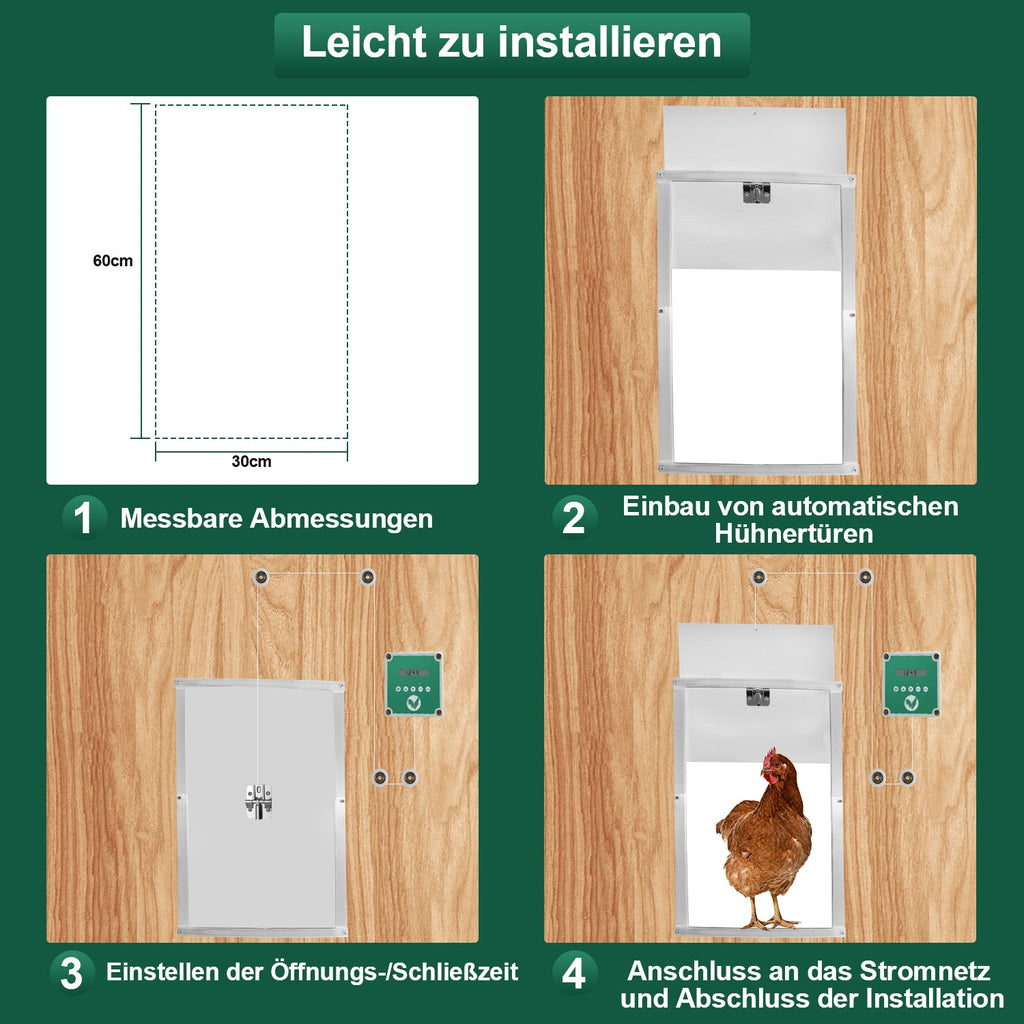 Leicht zu installieren

60cm

30cm

1 Messbare Abmessungen

2 Einbau von automatischen Hühnertüren

3 Einstellen der Öffnungs-/Schließzeit

4 Anschluss an das Stromnetz und Abschluss der Installation