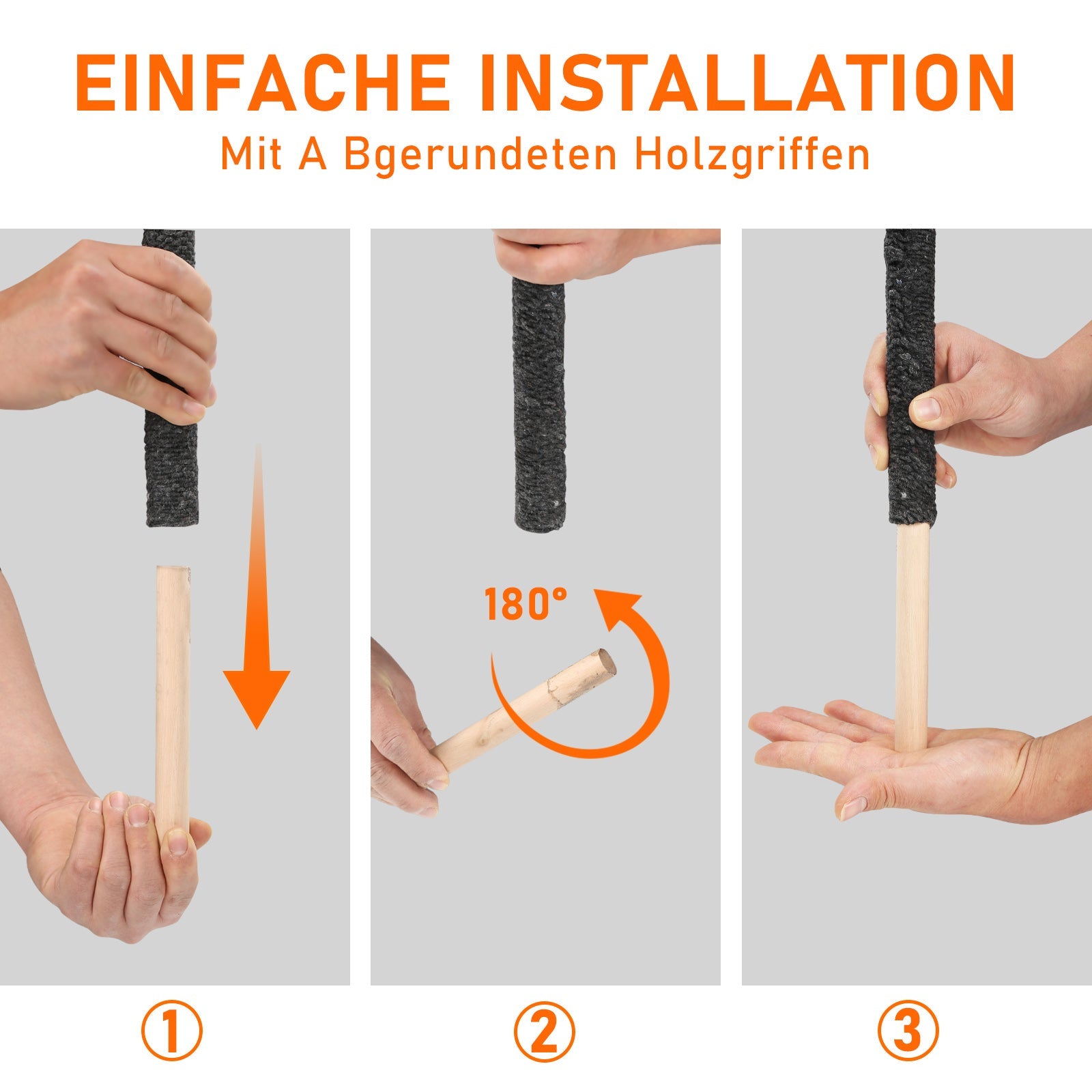 EINFACHE INSTALLATION
Mit A Bgerundeten Holzgriffen

180°

①

②

③