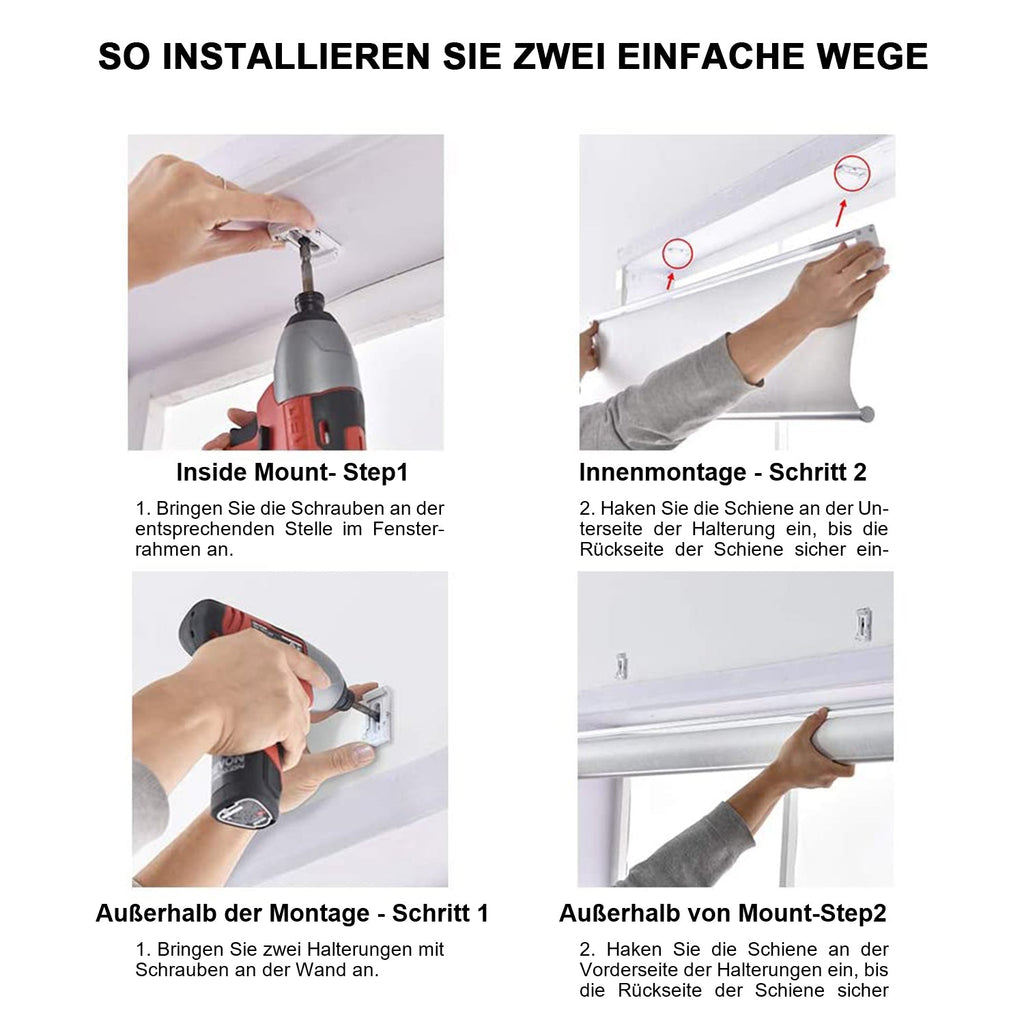 SO INSTALLIEREN SIE ZWEI EINFACHE WEGE

Inside Mount- Step1

1. Bringen Sie die Schrauben an der entsprechenden Stelle im Fensterrahmen an.

Innenmontage - Schritt 2

2. Haken Sie die Schiene an der Unterseite der Halterung ein, bis die Rückseite der Schiene sicher ein-

Außerhalb der Montage - Schritt 1

1. Bringen Sie zwei Halterungen mit Schrauben an der Wand an.

Außerhalb von Mount-Step2

2. Haken Sie die Schiene an der Vorderseite der Halterungen ein, bis die Rückseite der Schiene sicher