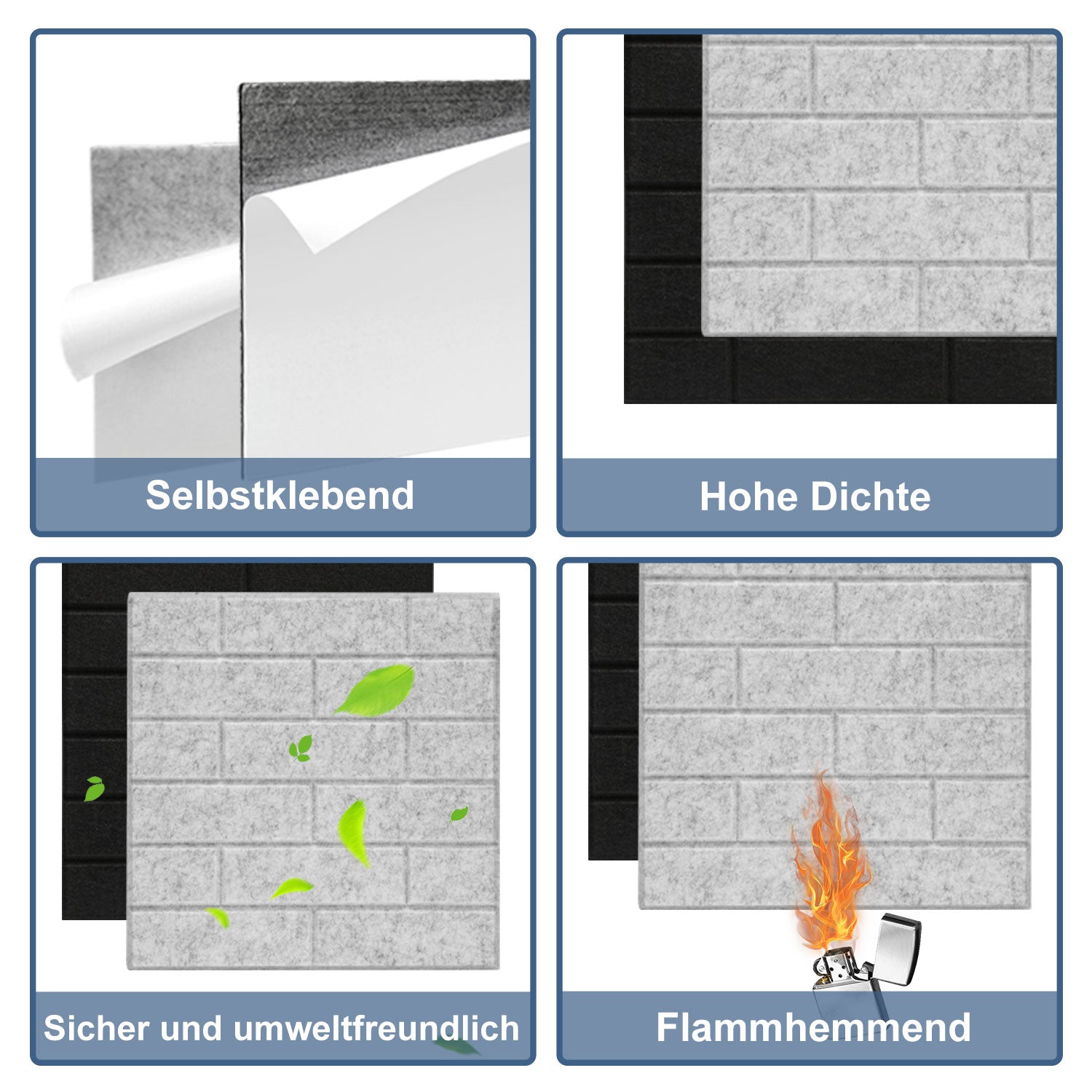 Selbstklebend

Hohe Dichte

Sicher und umweltfreundlich

Flammhemmend