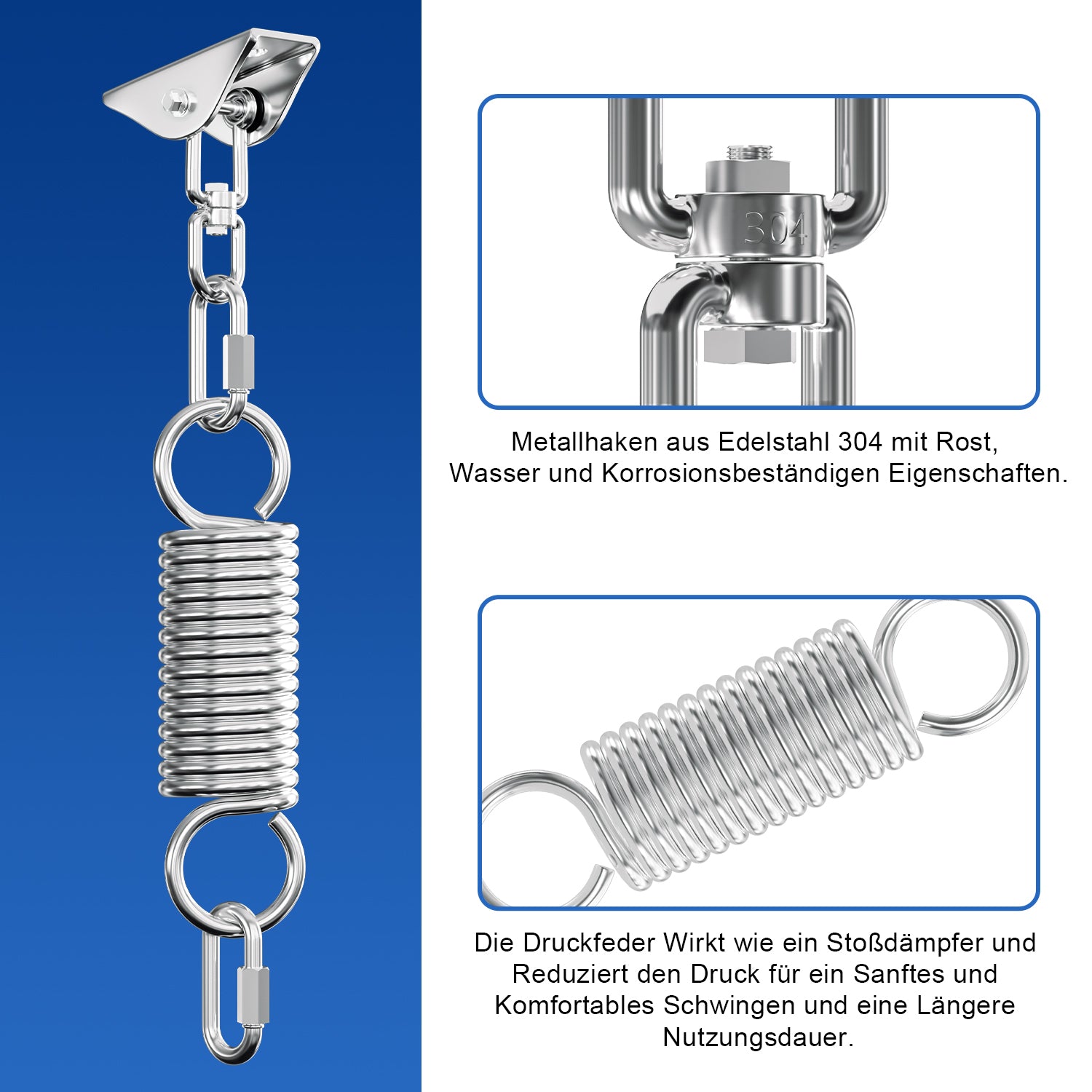 304

Metallhaken aus Edelstahl 304 mit Rost, Wasser und Korrosionsbeständigen Eigenschaften.

Die Druckfeder Wirkt wie ein Stoßdämpfer und Reduziert den Druck für ein Sanftes und Komfortables Schwingen und eine Längere Nutzungsdauer.