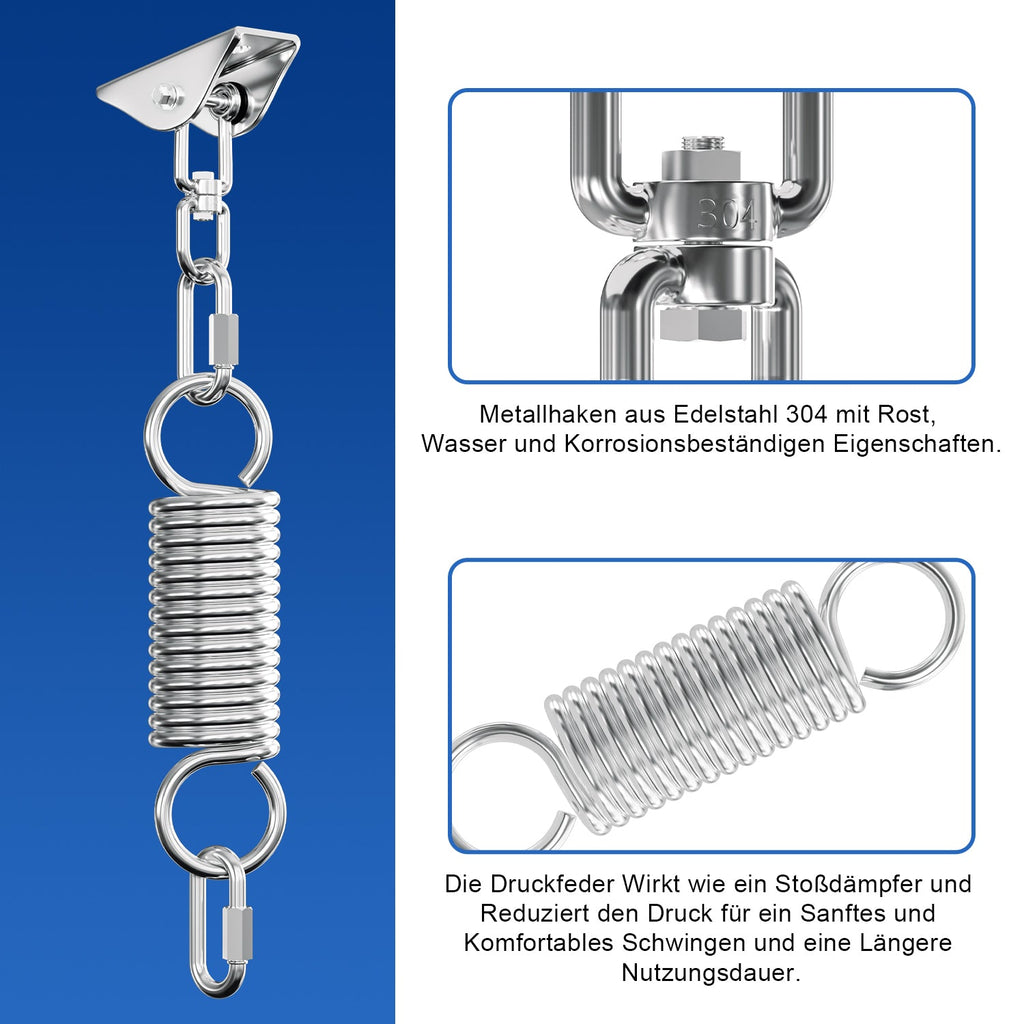 304

Metallhaken aus Edelstahl 304 mit Rost, Wasser und Korrosionsbeständigen Eigenschaften.

Die Druckfeder Wirkt wie ein Stoßdämpfer und Reduziert den Druck für ein Sanftes und Komfortables Schwingen und eine Längere Nutzungsdauer.