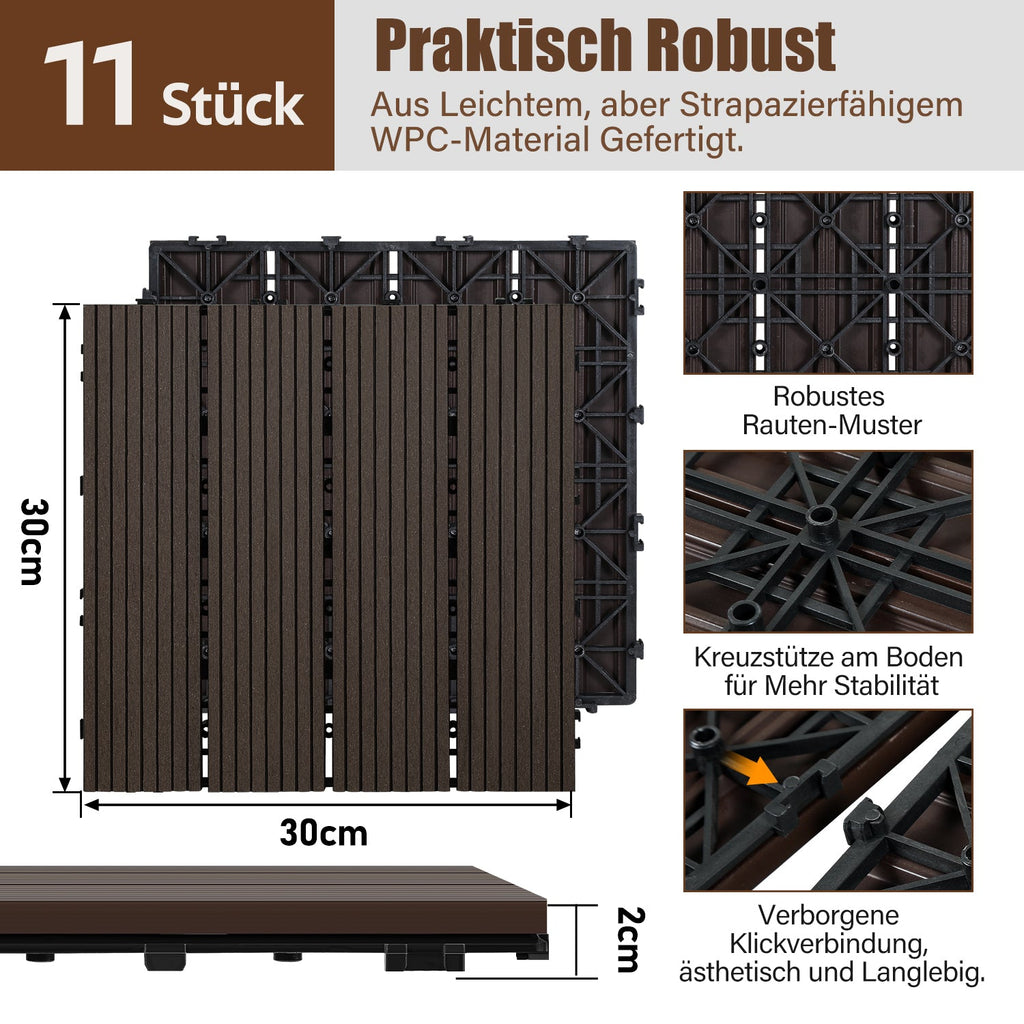 11 Stück

Praktisch Robust

Aus Leichtem, aber Strapazierfähigem WPC-Material Gefertigt.

30cm

30cm

2cm

Robustes Rauten-Muster

Kreuzstütze am Boden für Mehr Stabilität

Verborgene Klickverbindung, ästhetisch und Langlebig.