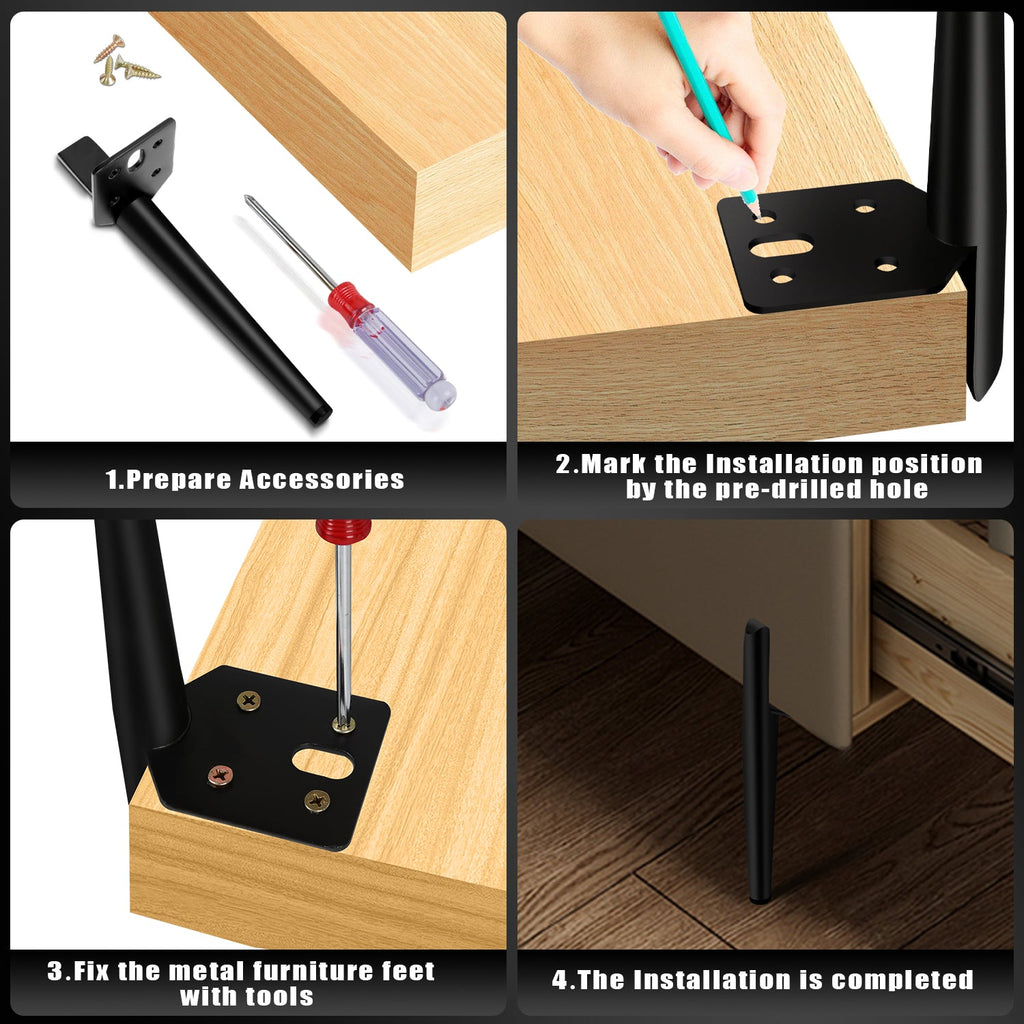 1.Prepare Accessories

2.Mark the Installation position by the pre-drilled hole

3.Fix the metal furniture feet with tools

4.The Installation is completed