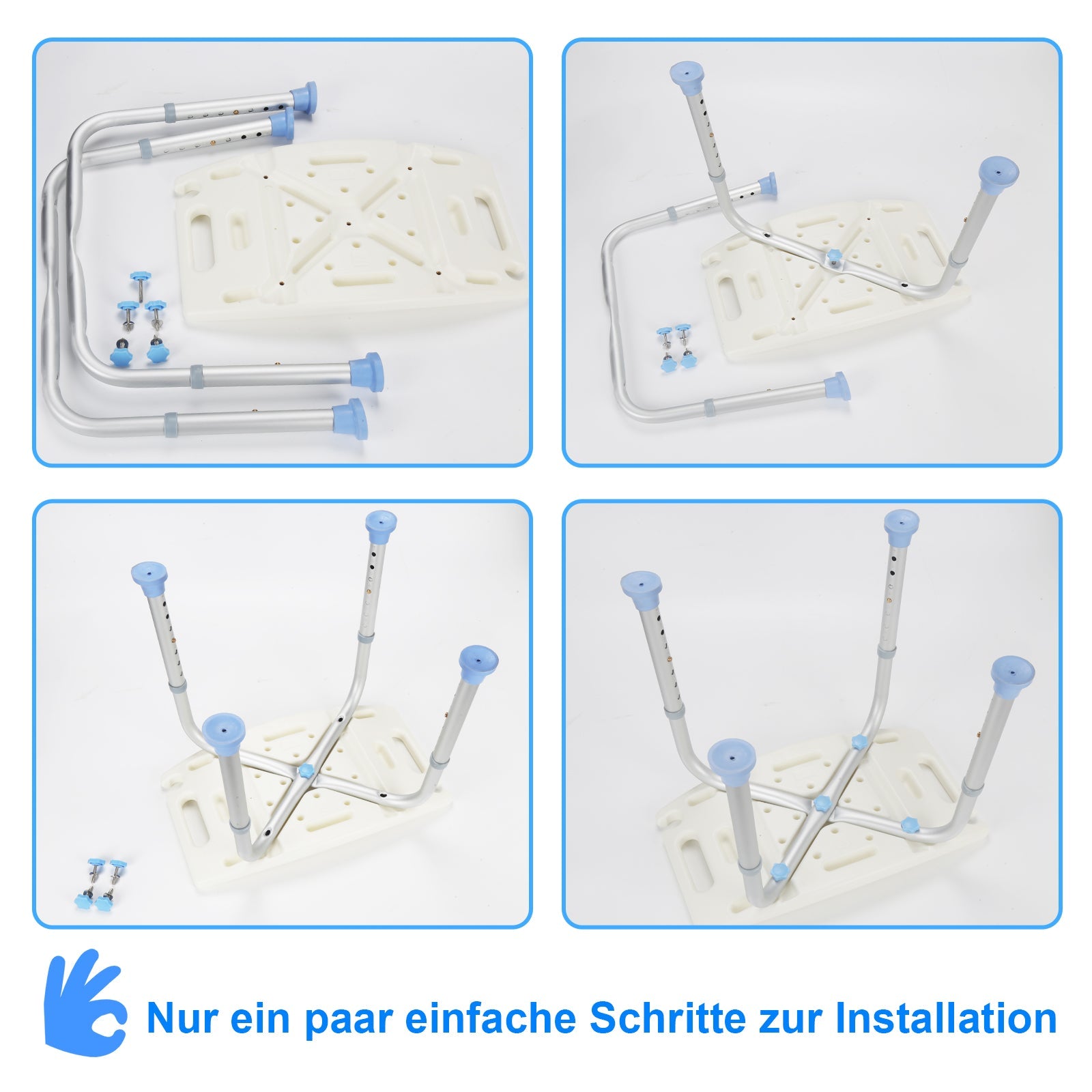 Nur ein paar einfache Schritte zur Installation