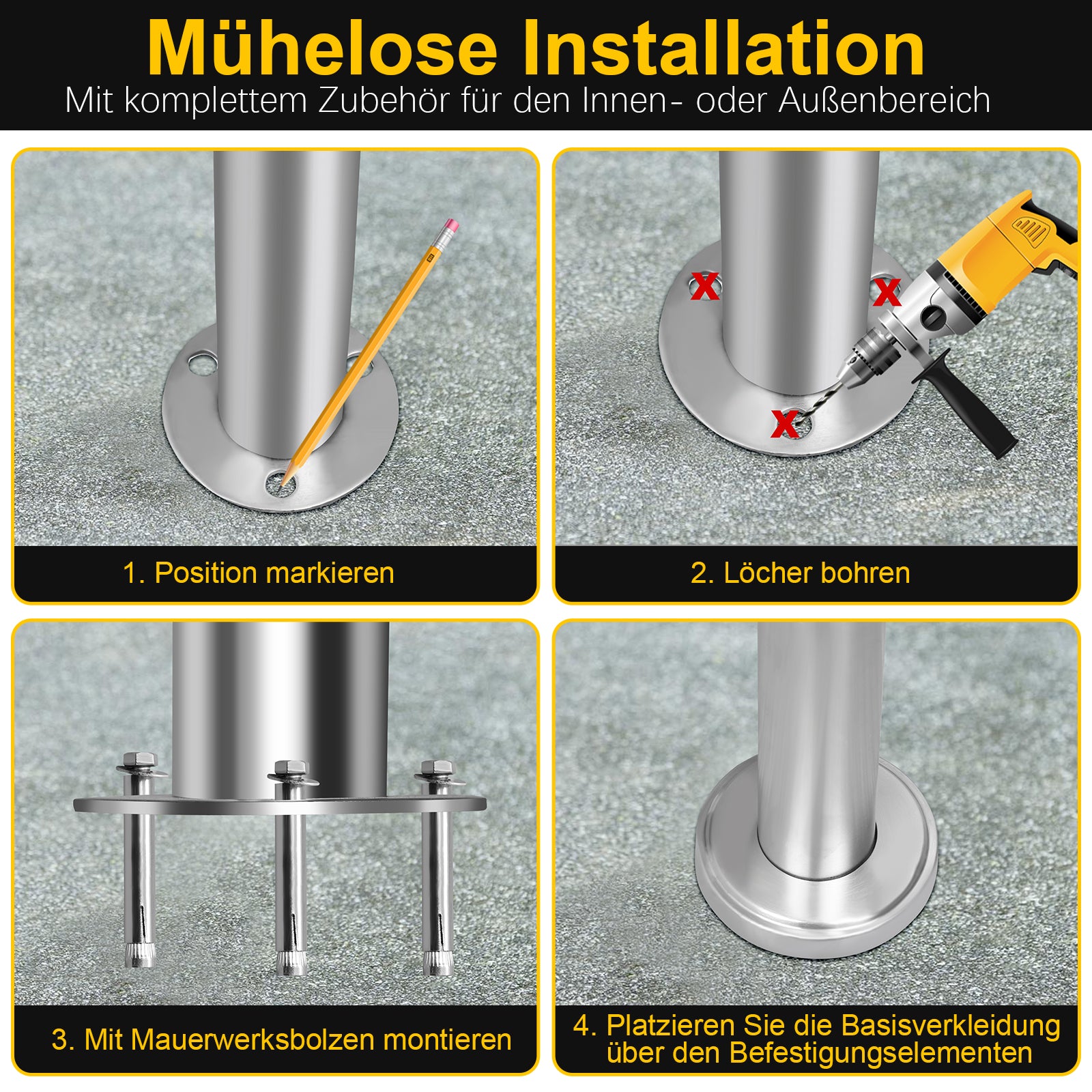 Mühelose Installation
Mit komplettem Zubehör für den Innen- oder Außenbereich

1. Position markieren

X X X

2. Löcher bohren

3. Mit Mauerwerksbolzen montieren

4. Platzieren Sie die Basisverkleidung über den Befestigungselementen