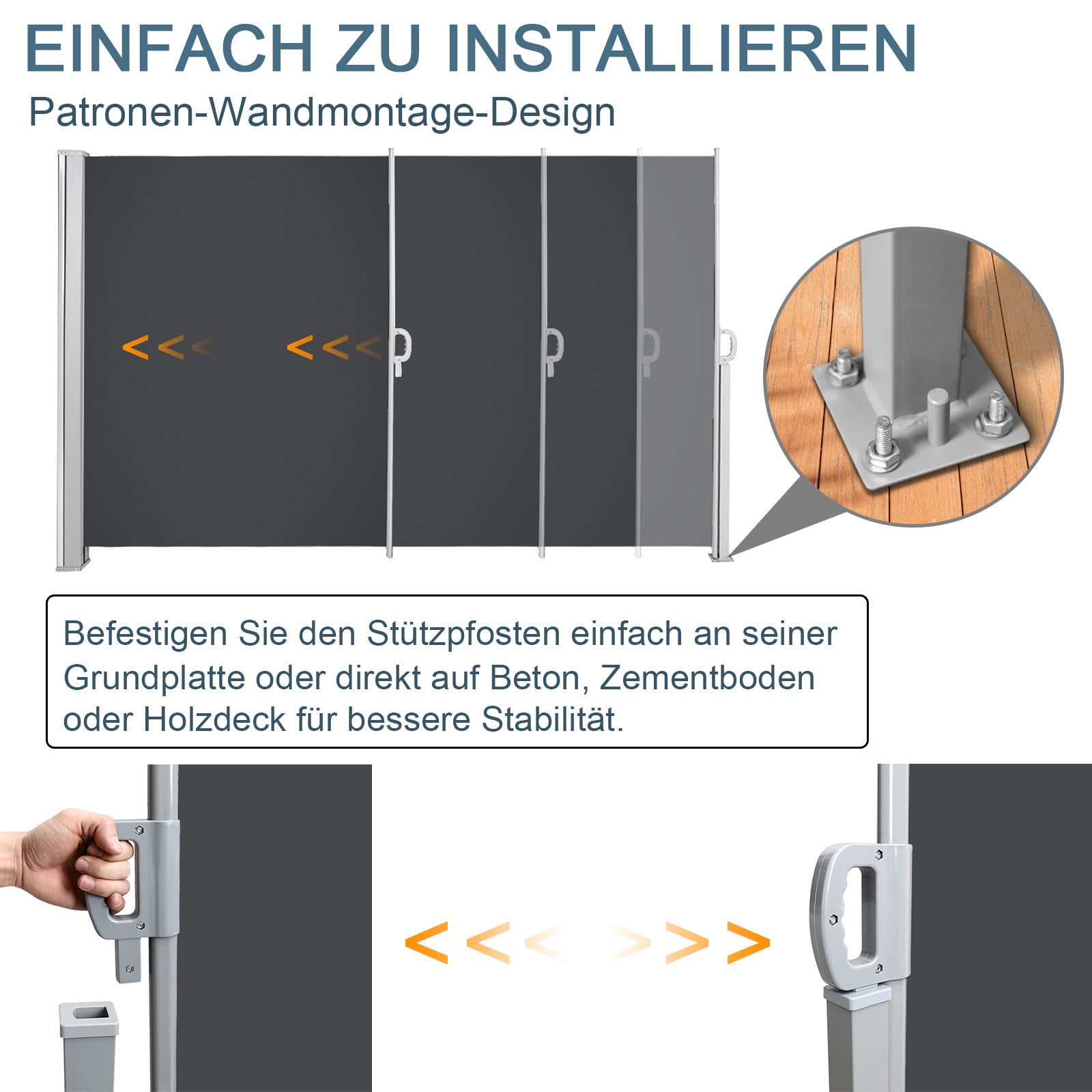 EINFACH ZU INSTALLIEREN

Patronen-Wandmontage-Design

Befestigen Sie den Stützpfosten einfach an seiner Grundplatte oder direkt auf Beton, Zementboden oder Holzdeck für bessere Stabilität.