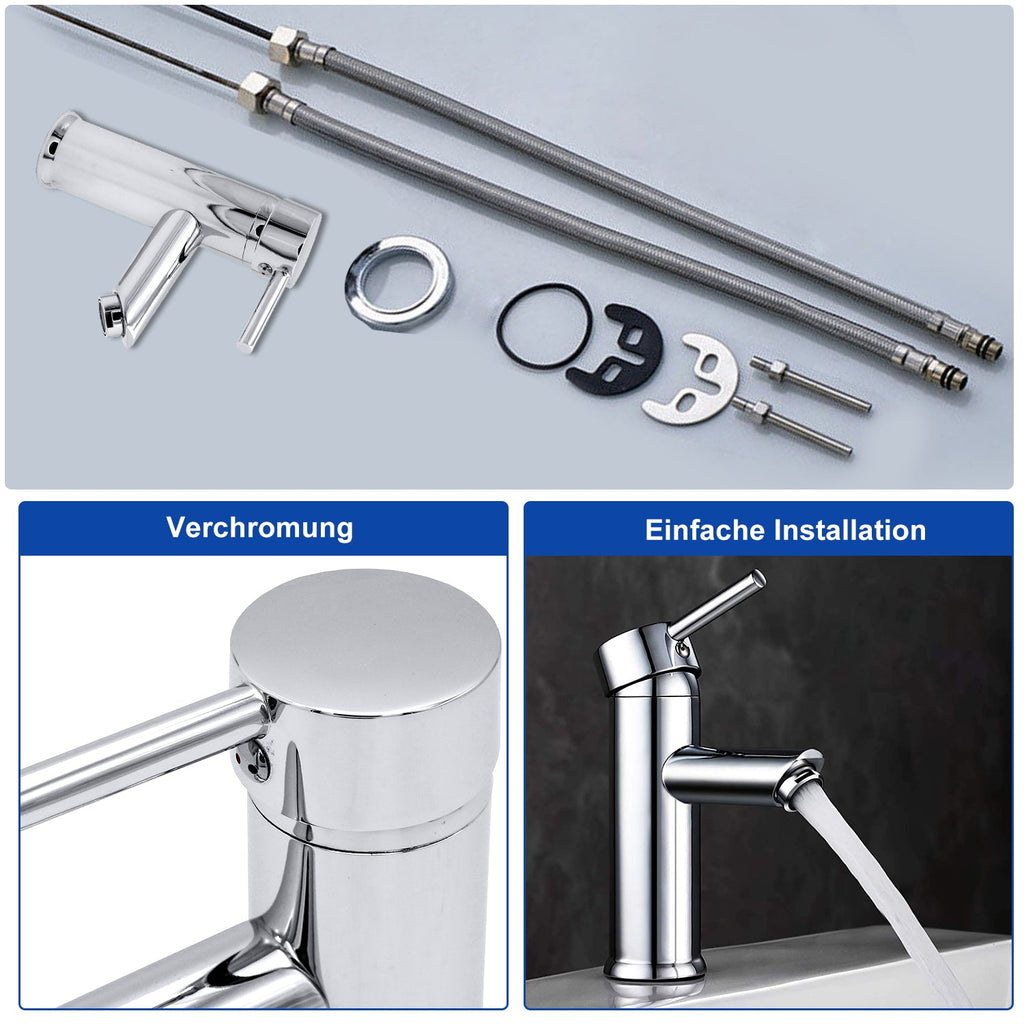 Verchromung

Einfache Installation