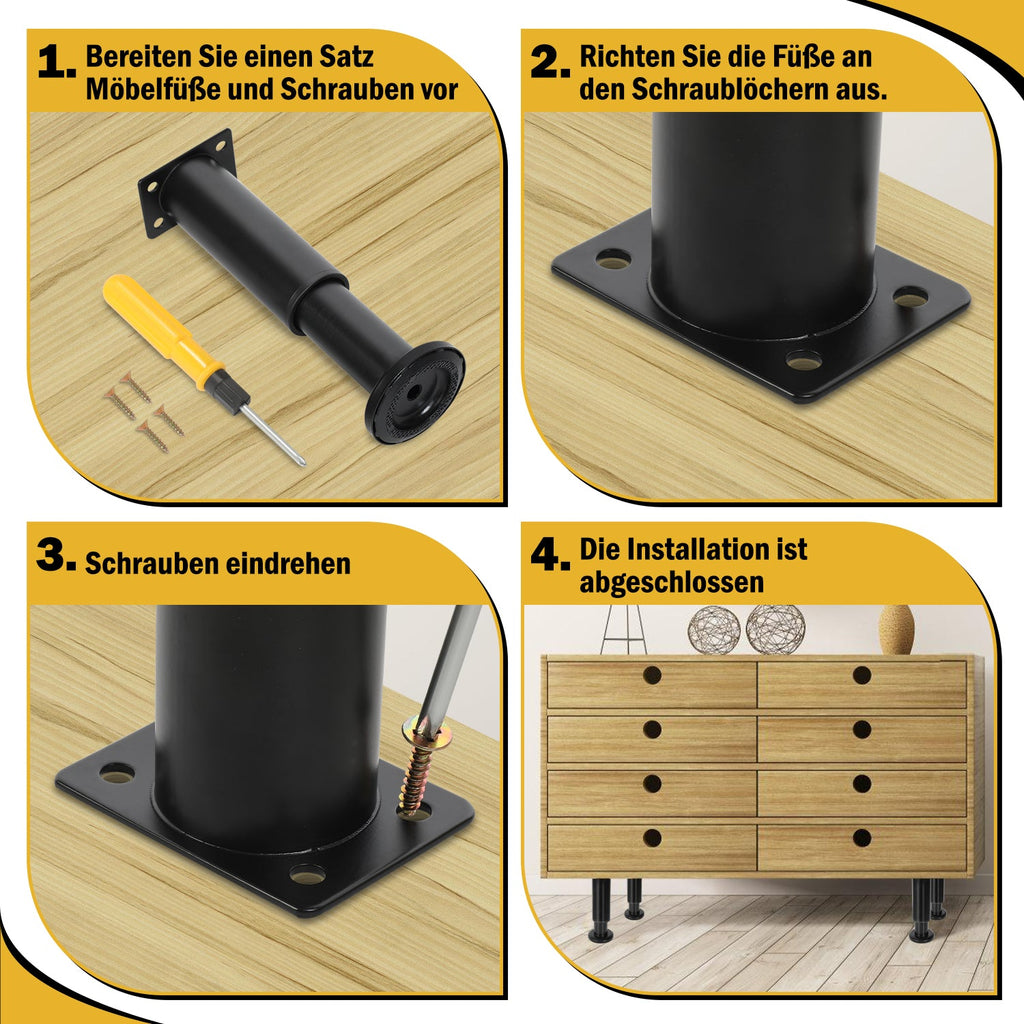 1. Bereiten Sie einen Satz Möbelfüße und Schrauben vor

2. Richten Sie die Füße an den Schraublöchern aus.

3. Schrauben eindrehen

4. Die Installation ist abgeschlossen