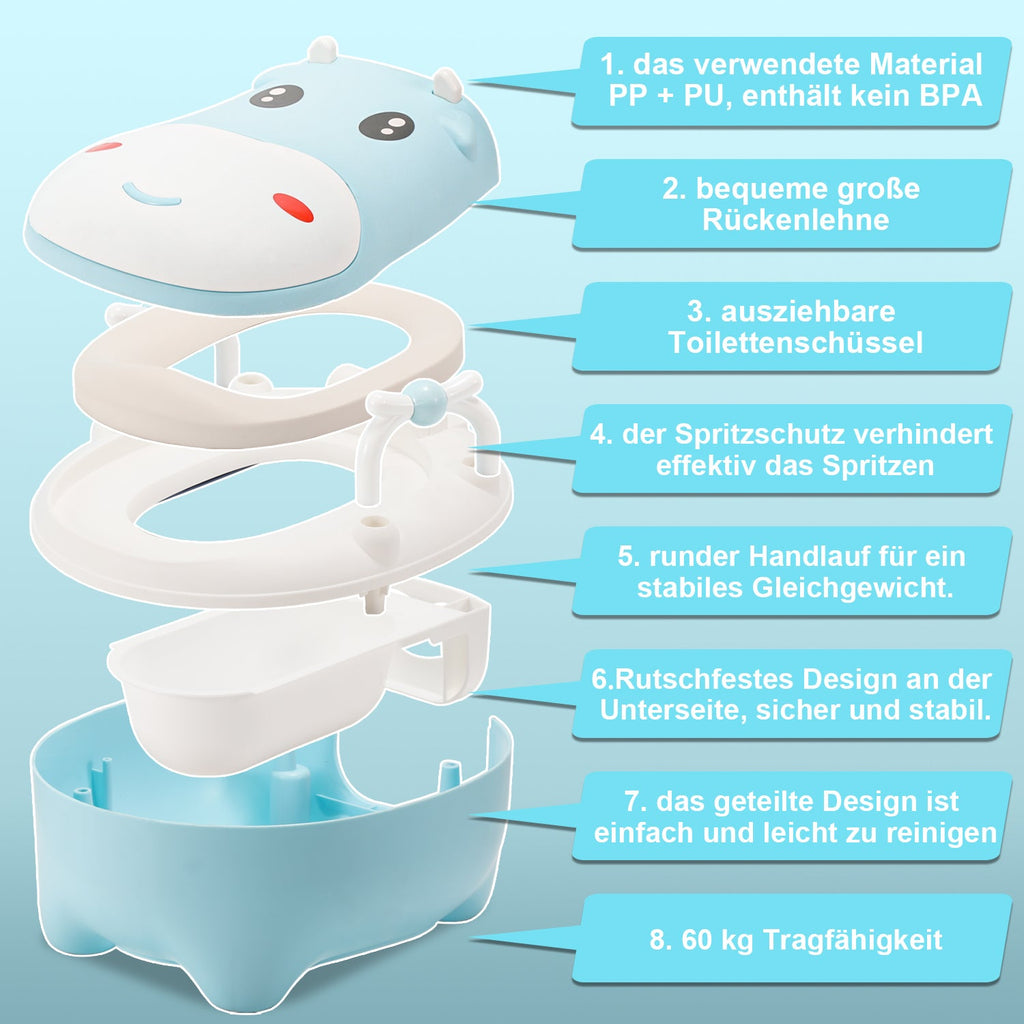 1. das verwendete Material PP + PU, enthält kein BPA

2. bequeme große Rückenlehne

3. ausziehbare Toilettenschüssel

4. der Spritzschutz verhindert effektiv das Spritzen

5. runder Handlauf für ein stabiles Gleichgewicht.

6.Rutschfestes Design an der Unterseite, sicher und stabil.

7. das geteilte Design ist einfach und leicht zu reinigen

8. 60 kg Tragfähigkeit