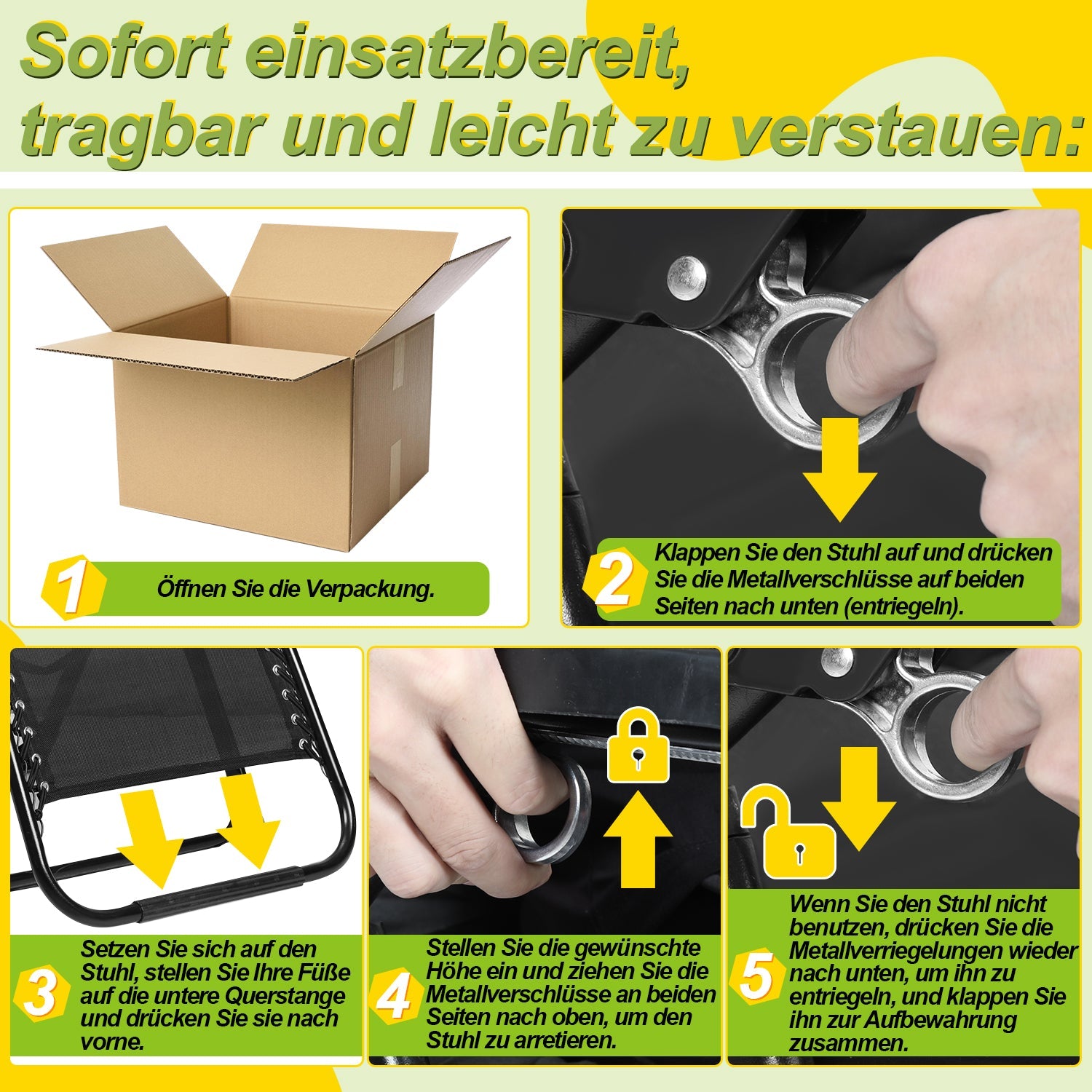 Sofort einsatzbereit, tragbar und leicht zu verstauen:

1 Öffnen Sie die Verpackung.

2 Klappen Sie den Stuhl auf und drücken Sie die Metallverschlüsse auf beiden Seiten nach unten (entriegeln).

3 Setzen Sie sich auf den Stuhl, stellen Sie Ihre Füße auf die untere Querstange und drücken Sie sie nach vorne.

4 Stellen Sie die gewünschte Höhe ein und ziehen Sie die Metallverschlüsse an beiden Seiten nach oben, um den Stuhl zu arretieren.

5 Wenn Sie den Stuhl nicht benutzen, drücken Sie die Metallverriegelungen wieder nach unten, um ihn zu entriegeln, und klappen Sie ihn zur Aufbewahrung zusammen.