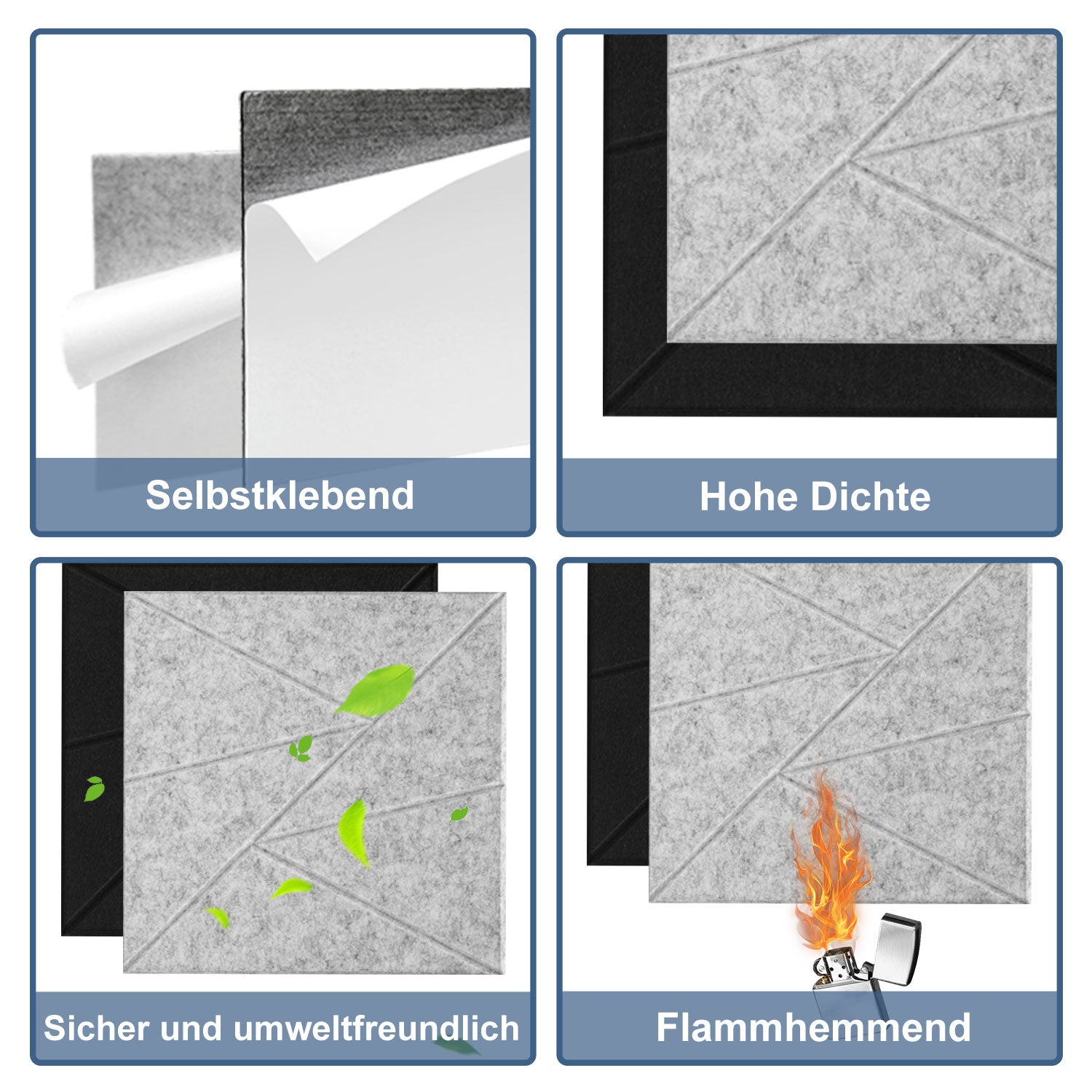 Selbstklebend

Hohe Dichte

Sicher und umweltfreundlich

Flammhemmend