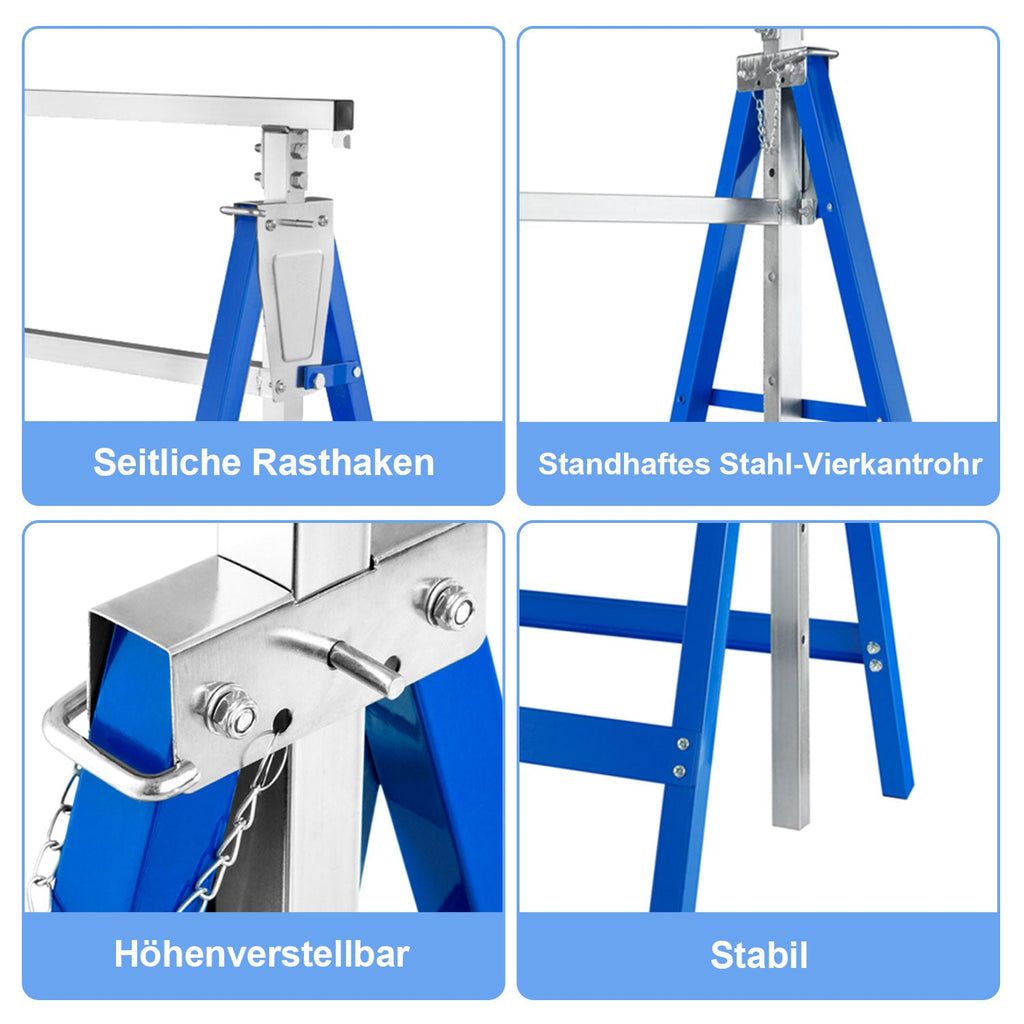 Seitliche Rasthaken

Standhaftes Stahl-Vierkantrohr

Höhenverstellbar

Stabil