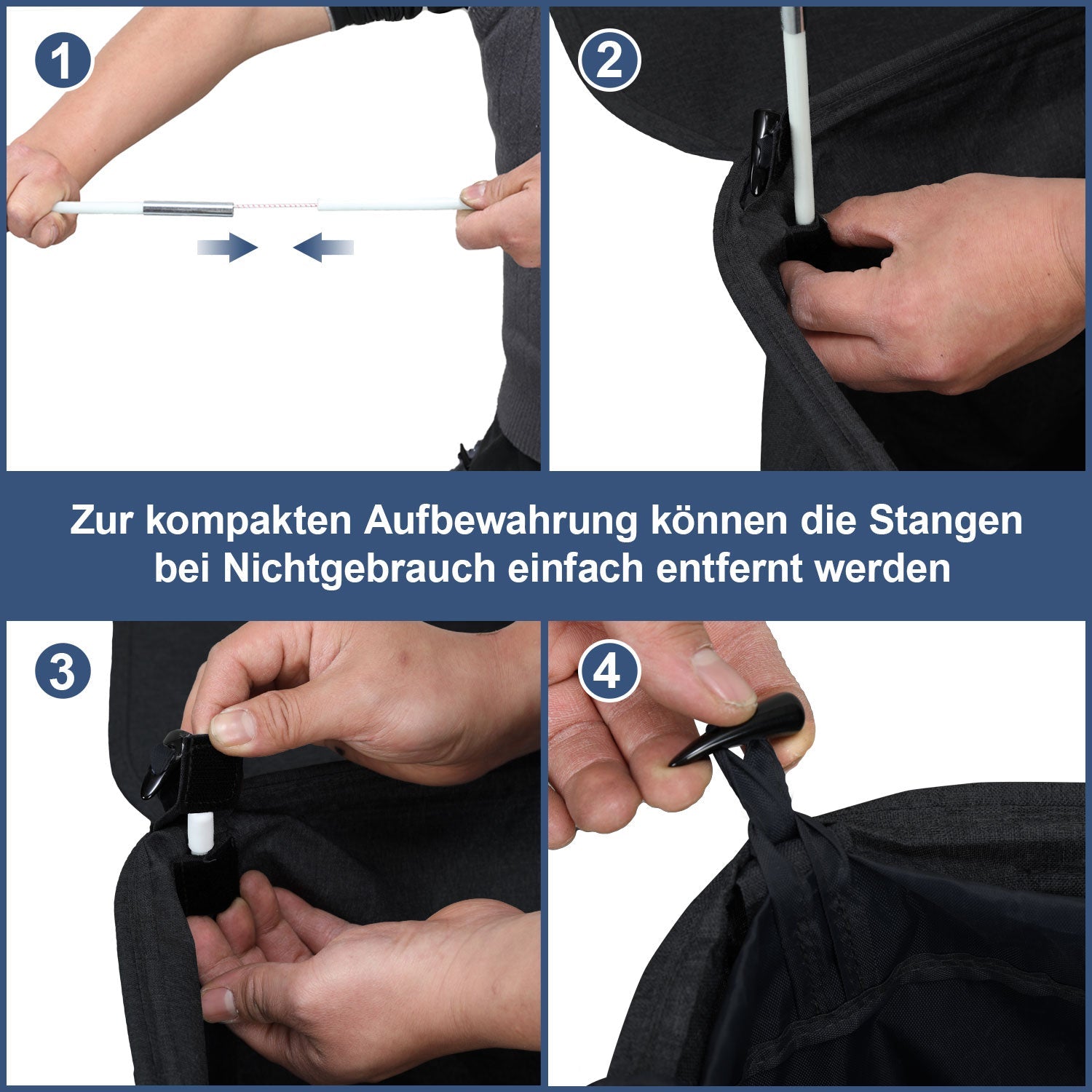 1

2

Zur kompakten Aufbewahrung können die Stangen bei Nichtgebrauch einfach entfernt werden

3

4