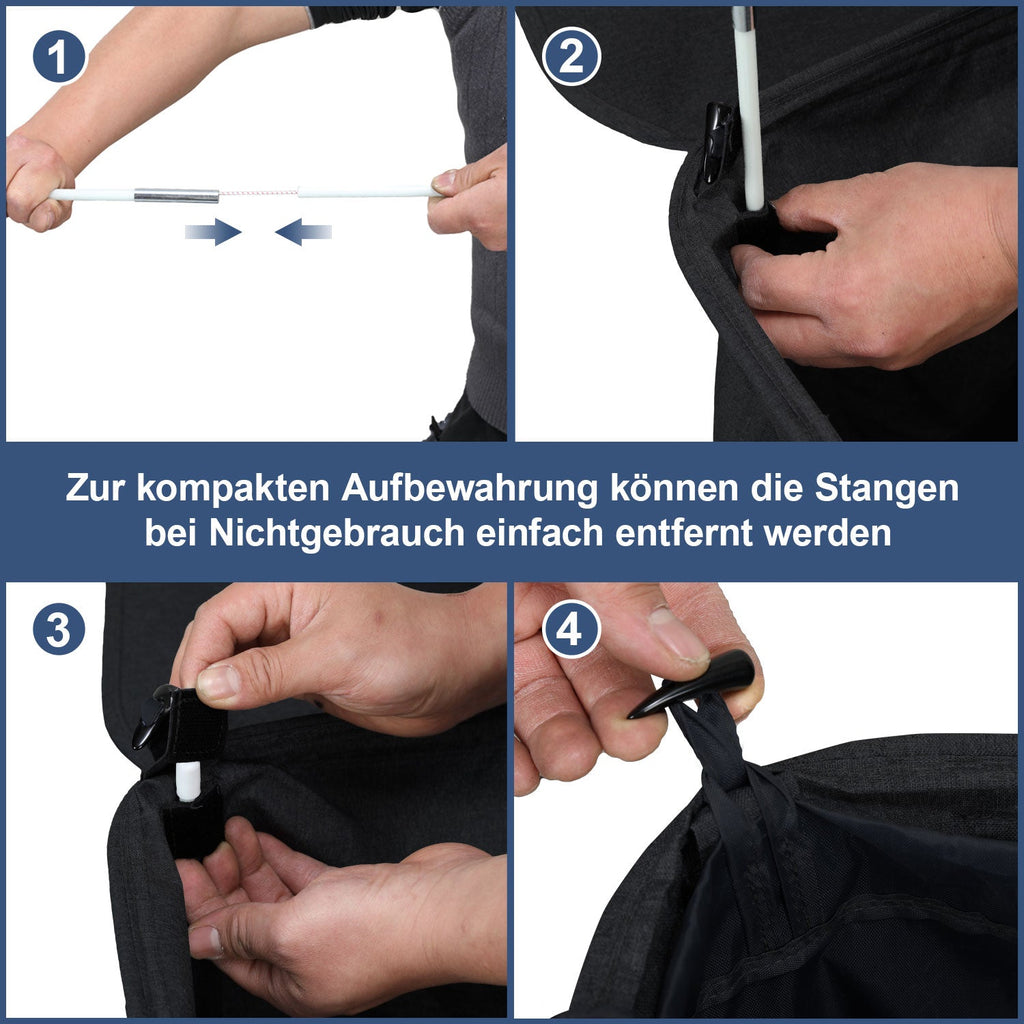 1

2

Zur kompakten Aufbewahrung können die Stangen bei Nichtgebrauch einfach entfernt werden

3

4