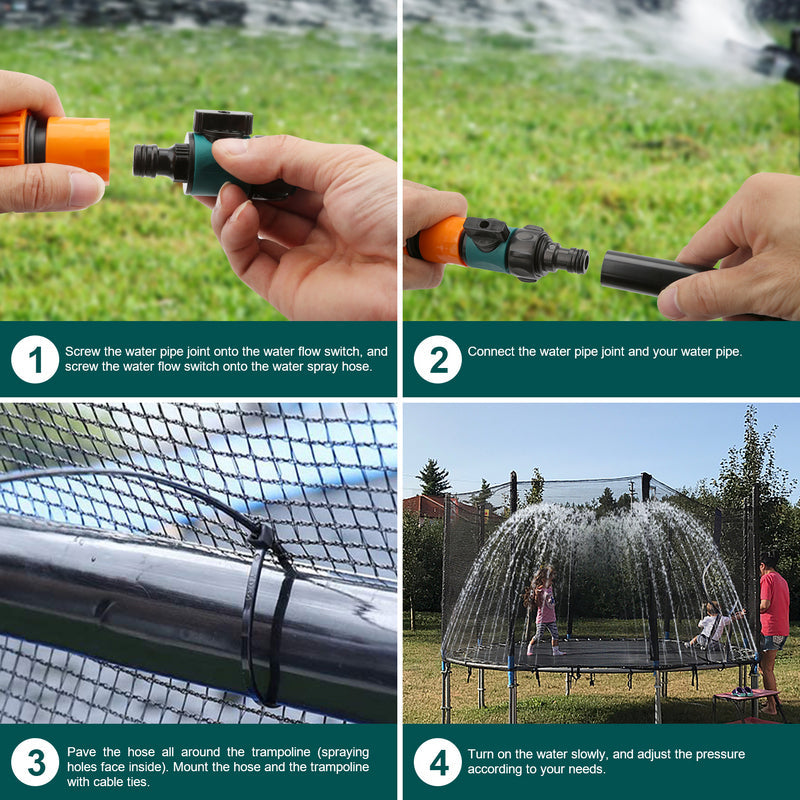 1 Screw the water pipe joint onto the water flow switch, and screw the water flow switch onto the water spray hose.

2 Connect the water pipe joint and your water pipe.

3 Pave the hose all around the trampoline (spraying holes face inside). Mount the hose and the trampoline with cable ties.

4 Turn on the water slowly, and adjust the pressure according to your needs.