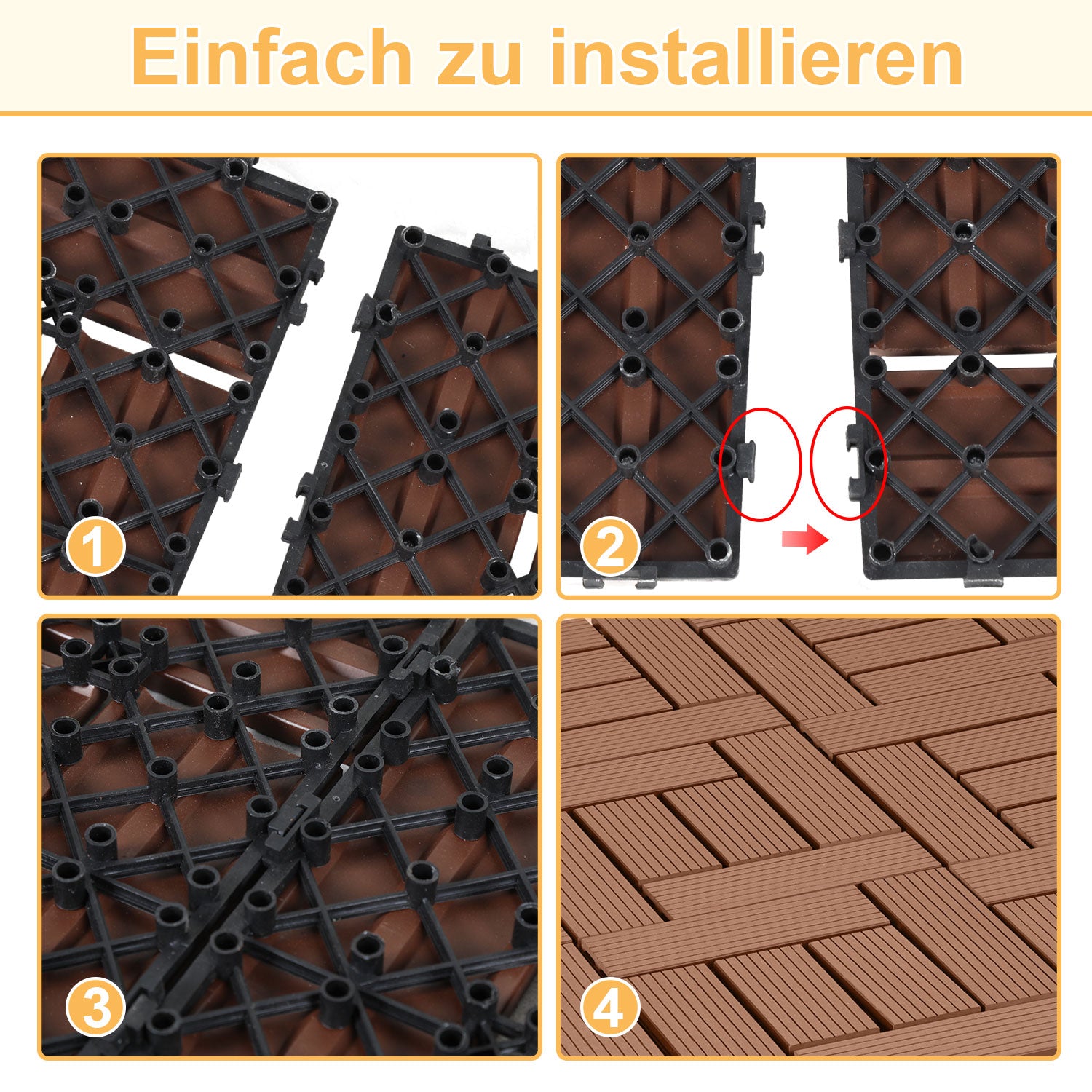 Einfach zu installieren

1

2

3

4