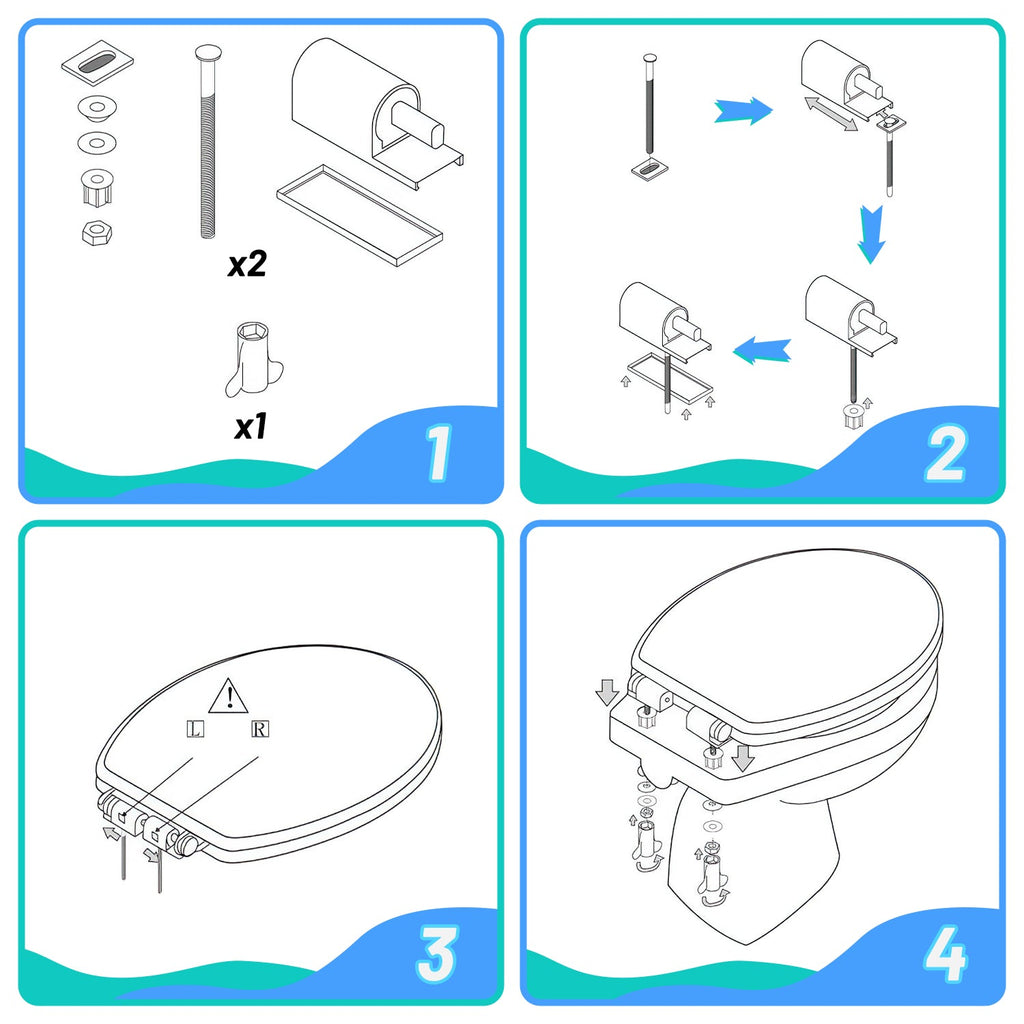 x2

x1

1

2

L R

3

4