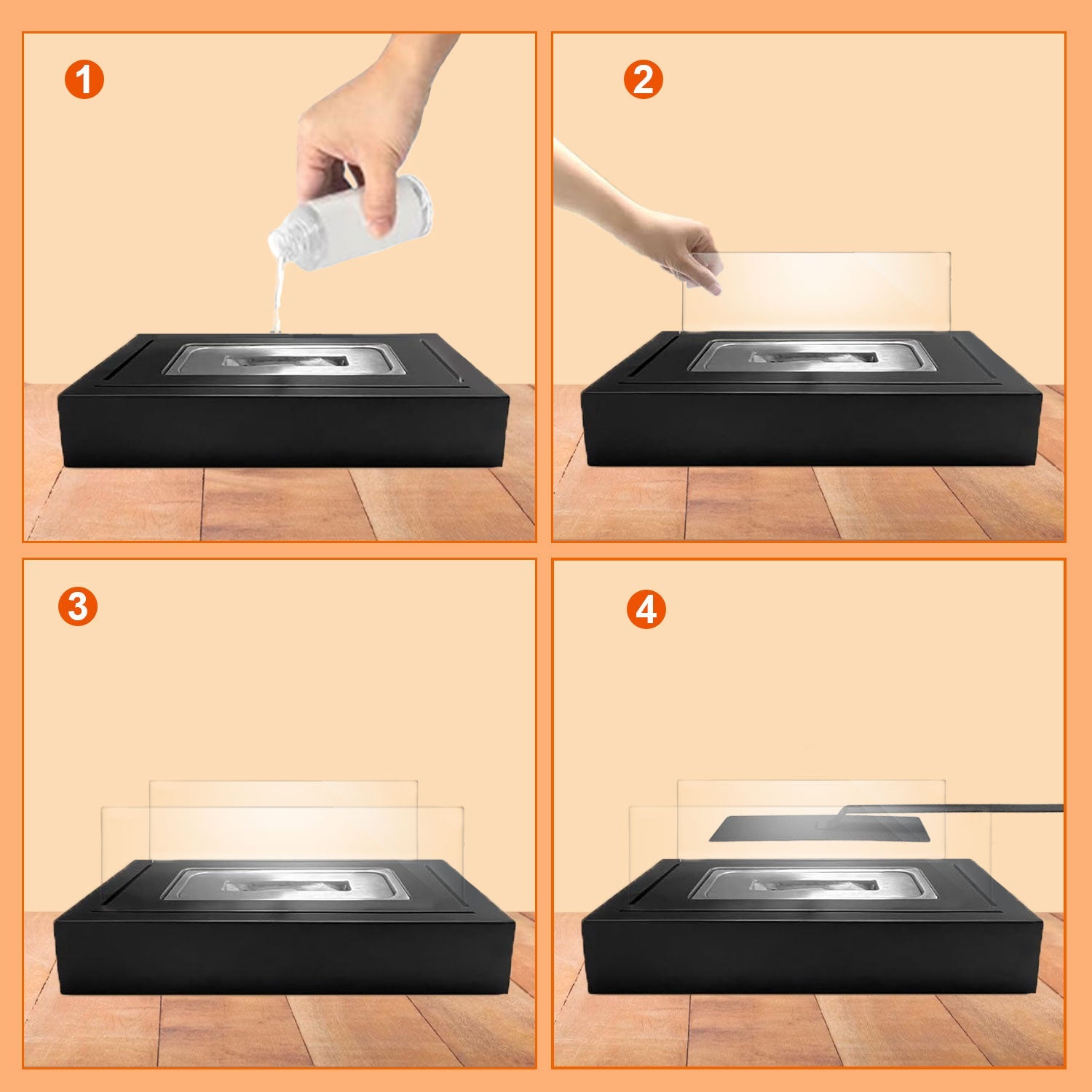 1

2

3

4