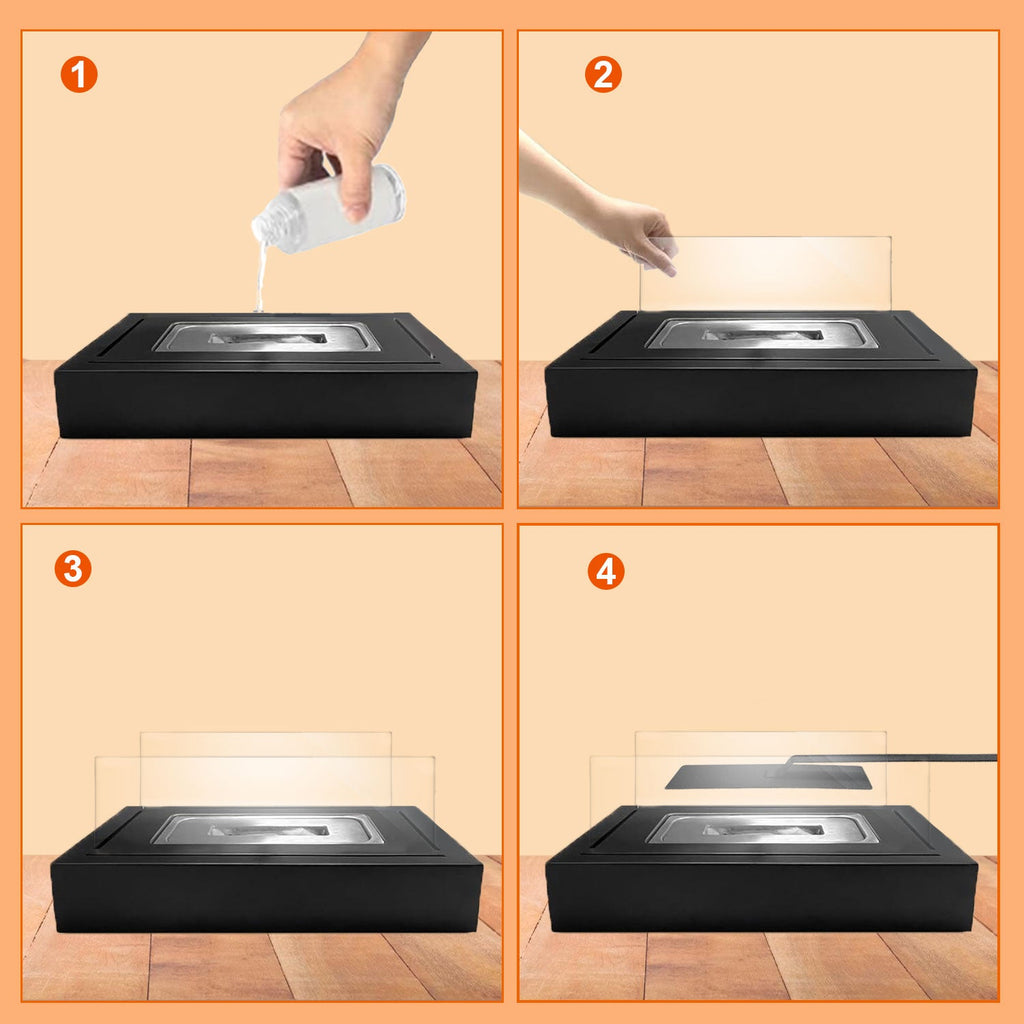 1

2

3

4