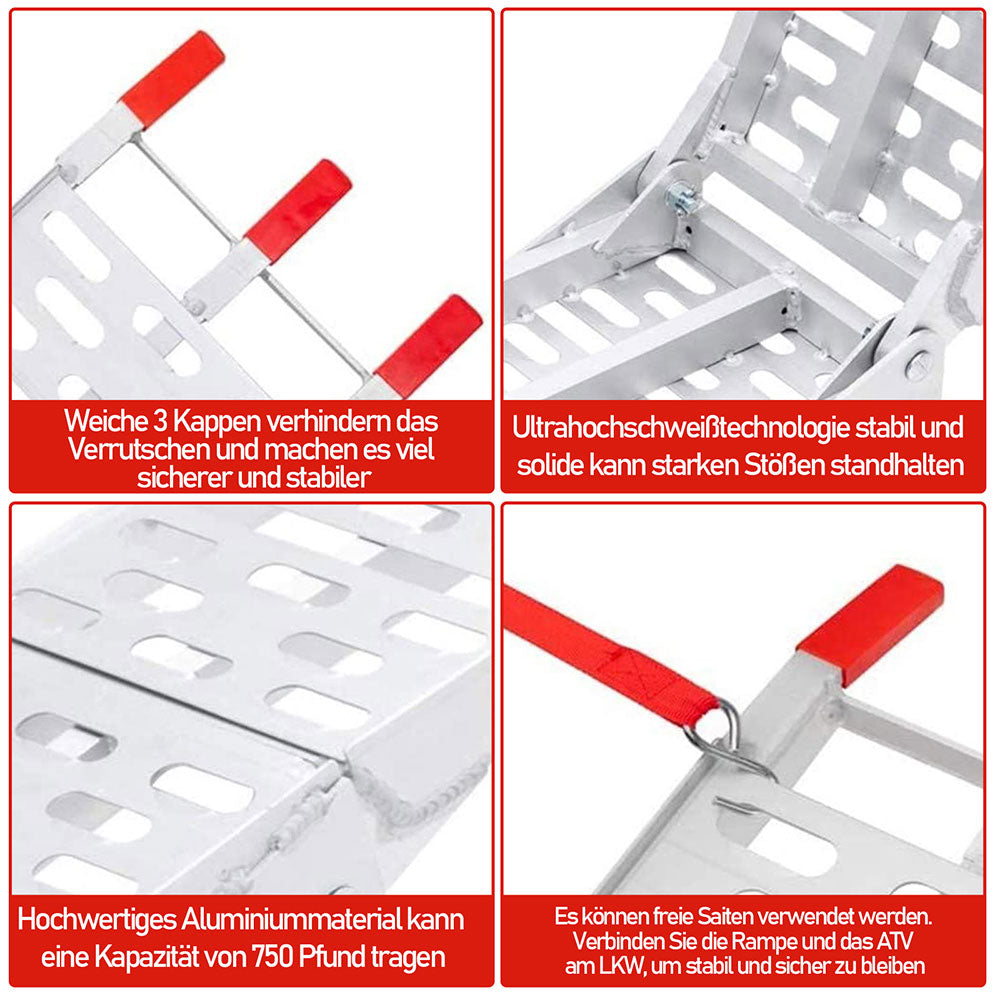 Weiche 3 Kappen verhindern das Verrutschen und machen es viel sicherer und stabiler

Ultrahochschweißtechnologie stabil und solide kann starken Stößen standhalten

Hochwertiges Aluminiummaterial kann eine Kapazität von 750 Pfund tragen

Es können freie Saiten verwendet werden. Verbinden Sie die Rampe und das ATV am LKW, um stabil und sicher zu bleiben