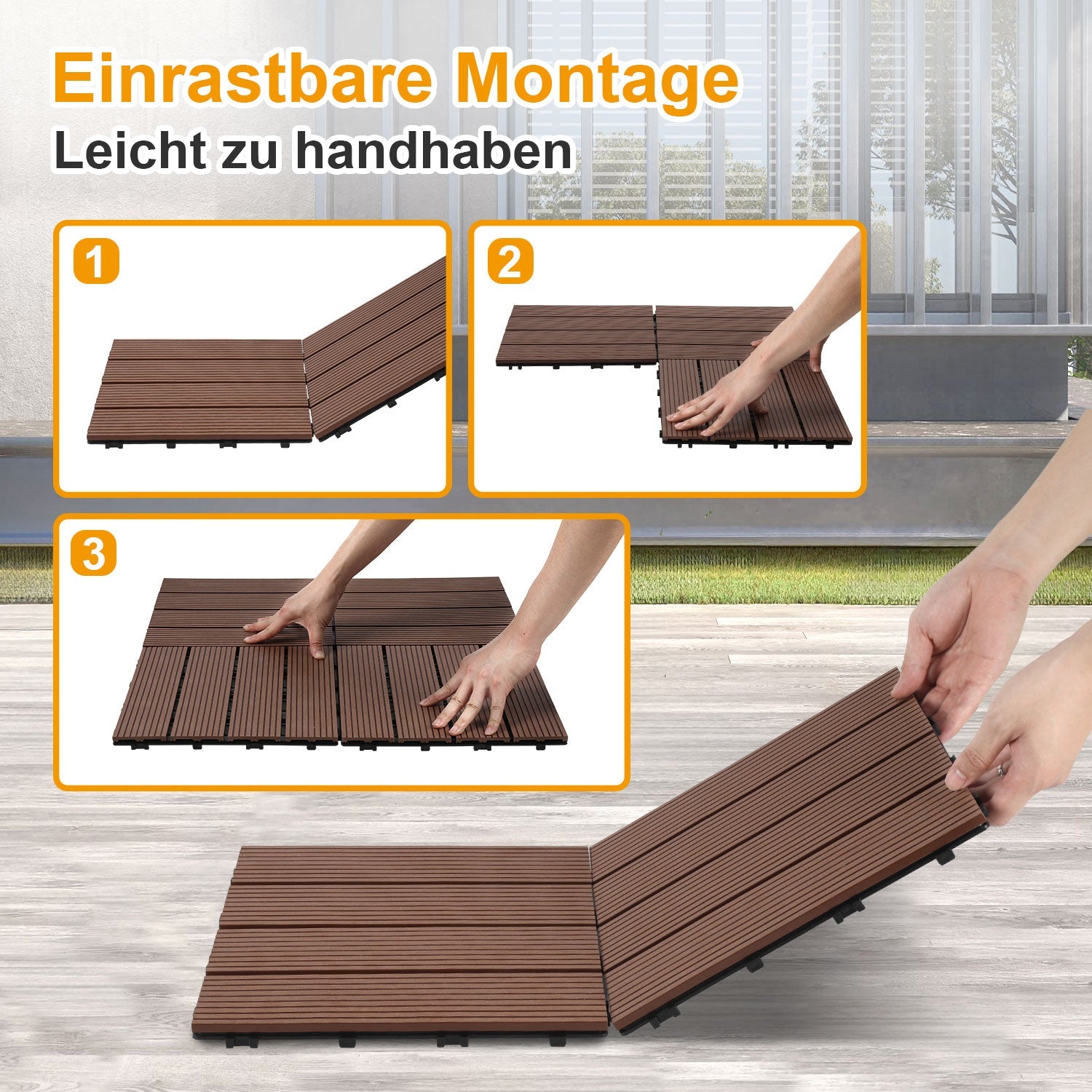 Einrastbare Montage

Leicht zu handhaben

1

2

3