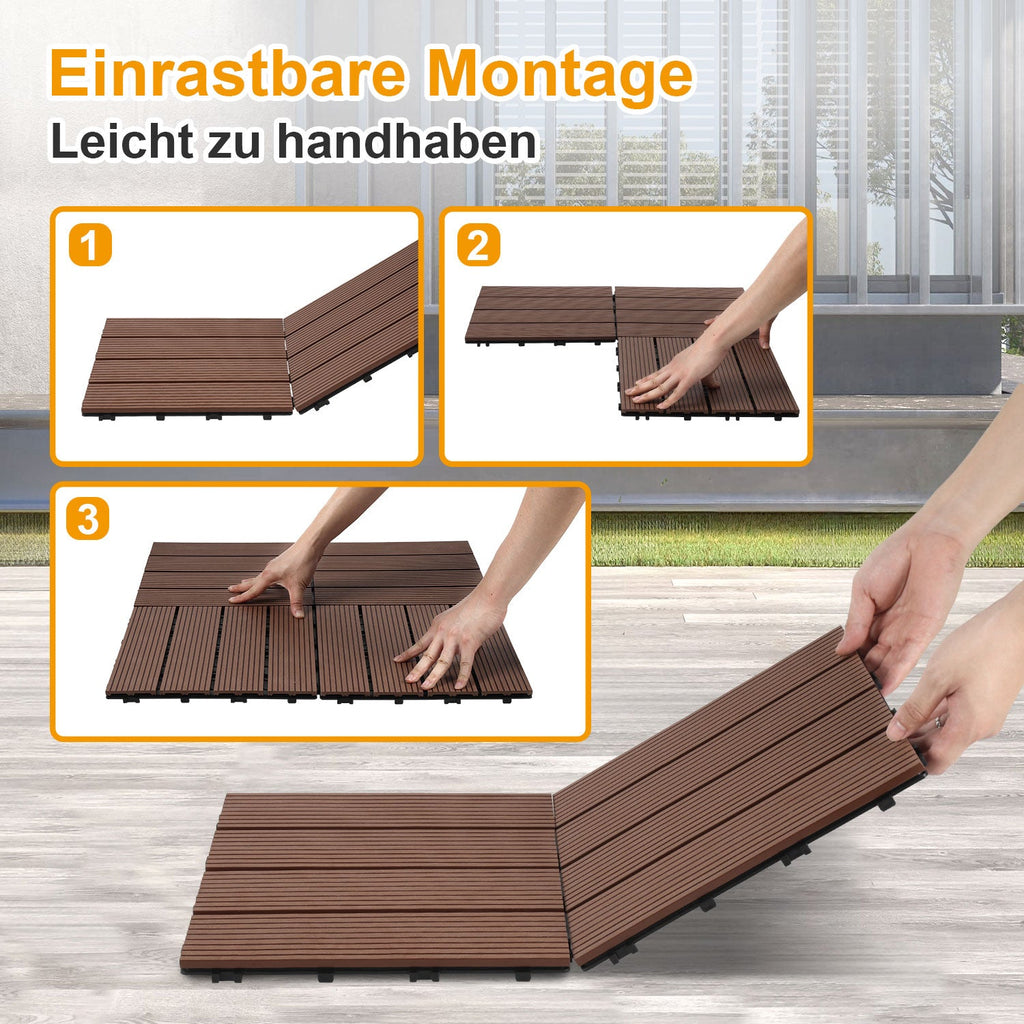 Einrastbare Montage
Leicht zu handhaben

1

2

3