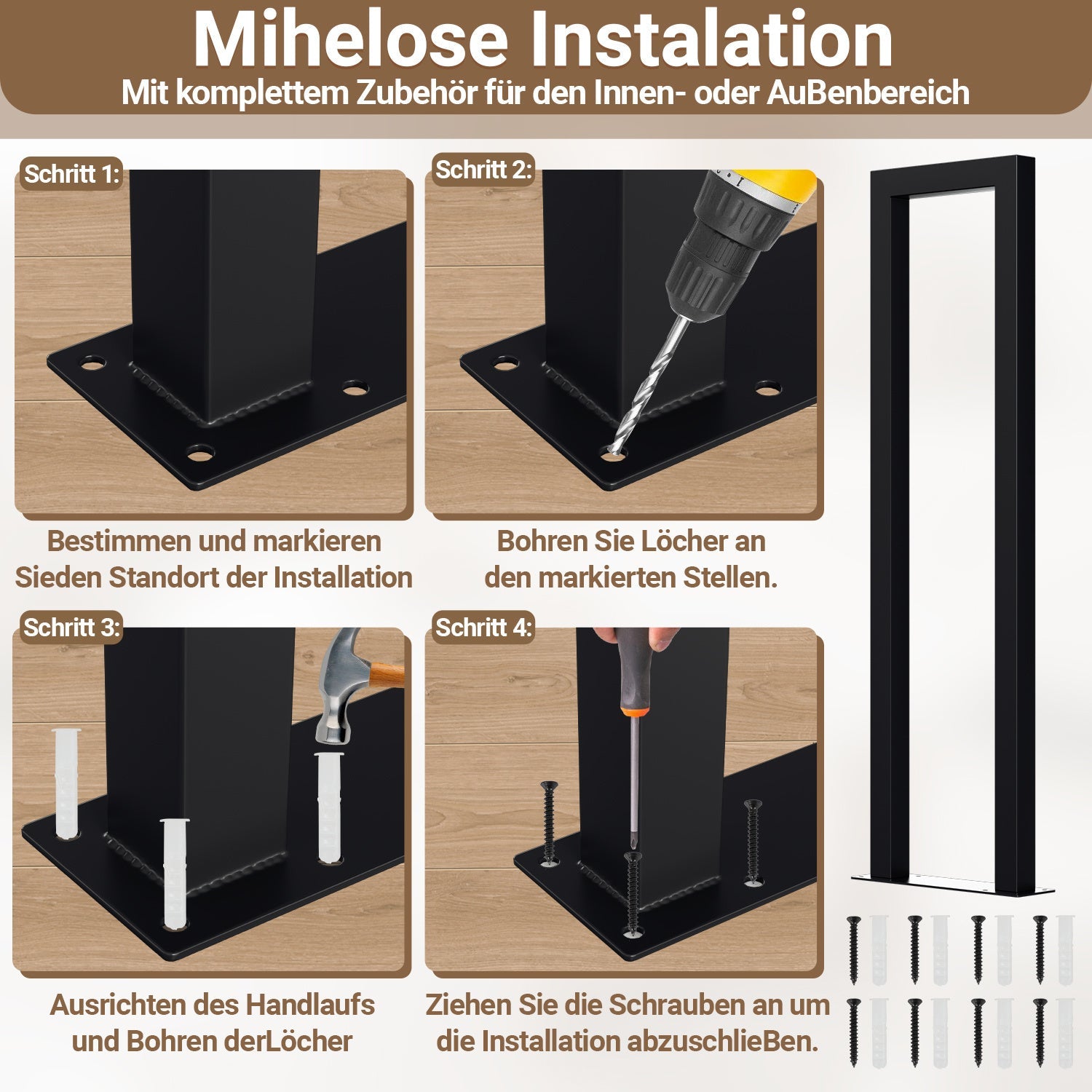 Mihelose Instalation
Mit komplettem Zubehör für den Innen- oder AuBenbereich

Schritt 1:

Bestimmen und markieren Sieden Standort der Installation

Schritt 2:

Bohren Sie Löcher an den markierten Stellen.

Schritt 3:

Ausrichten des Handlaufs und Bohren derLöcher

Schritt 4:

Ziehen Sie die Schrauben an um die Installation abzuschlieBen.