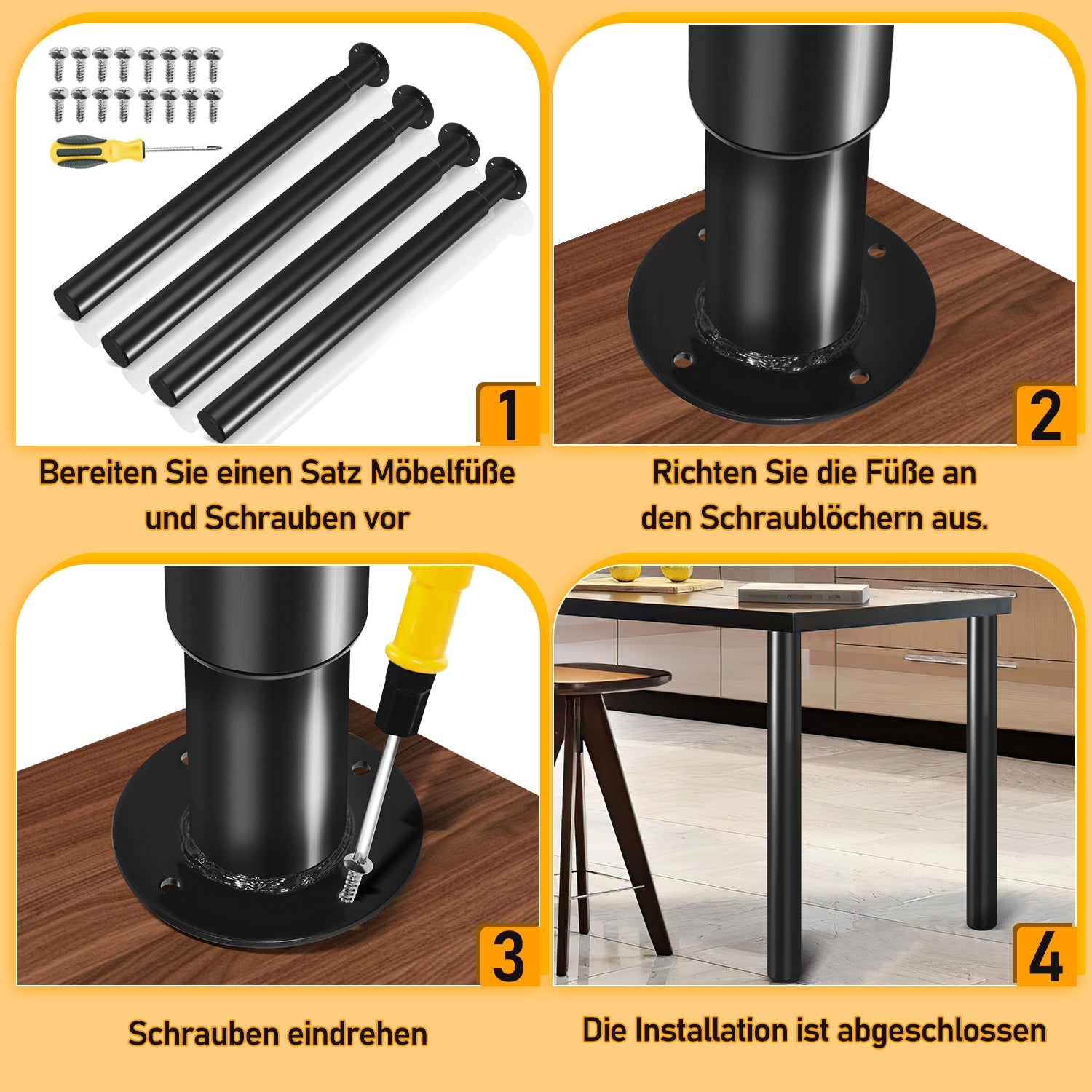 1

Bereiten Sie einen Satz Möbelfüße und Schrauben vor

2

Richten Sie die Füße an den Schraublöchern aus.

3

Schrauben eindrehen

4

Die Installation ist abgeschlossen