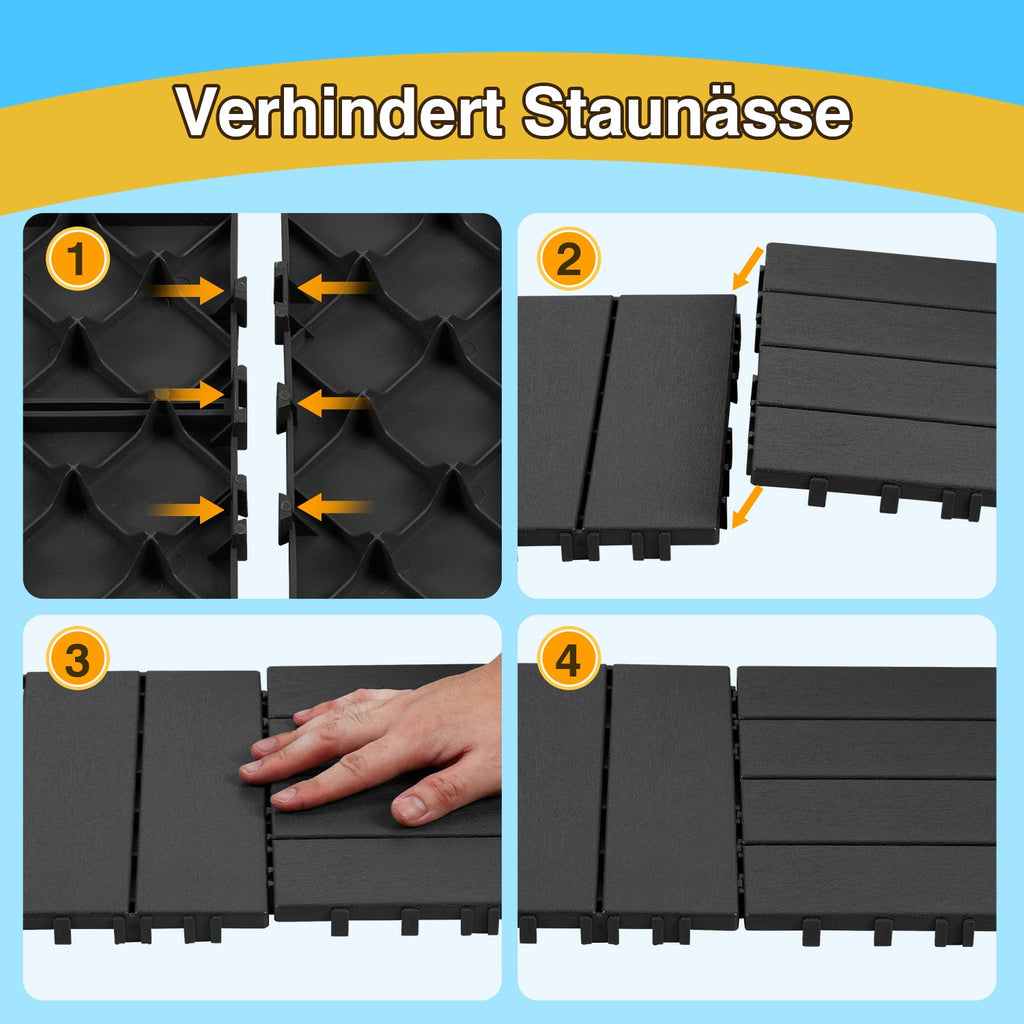 Verhindert Staunässe

1

2

3

4