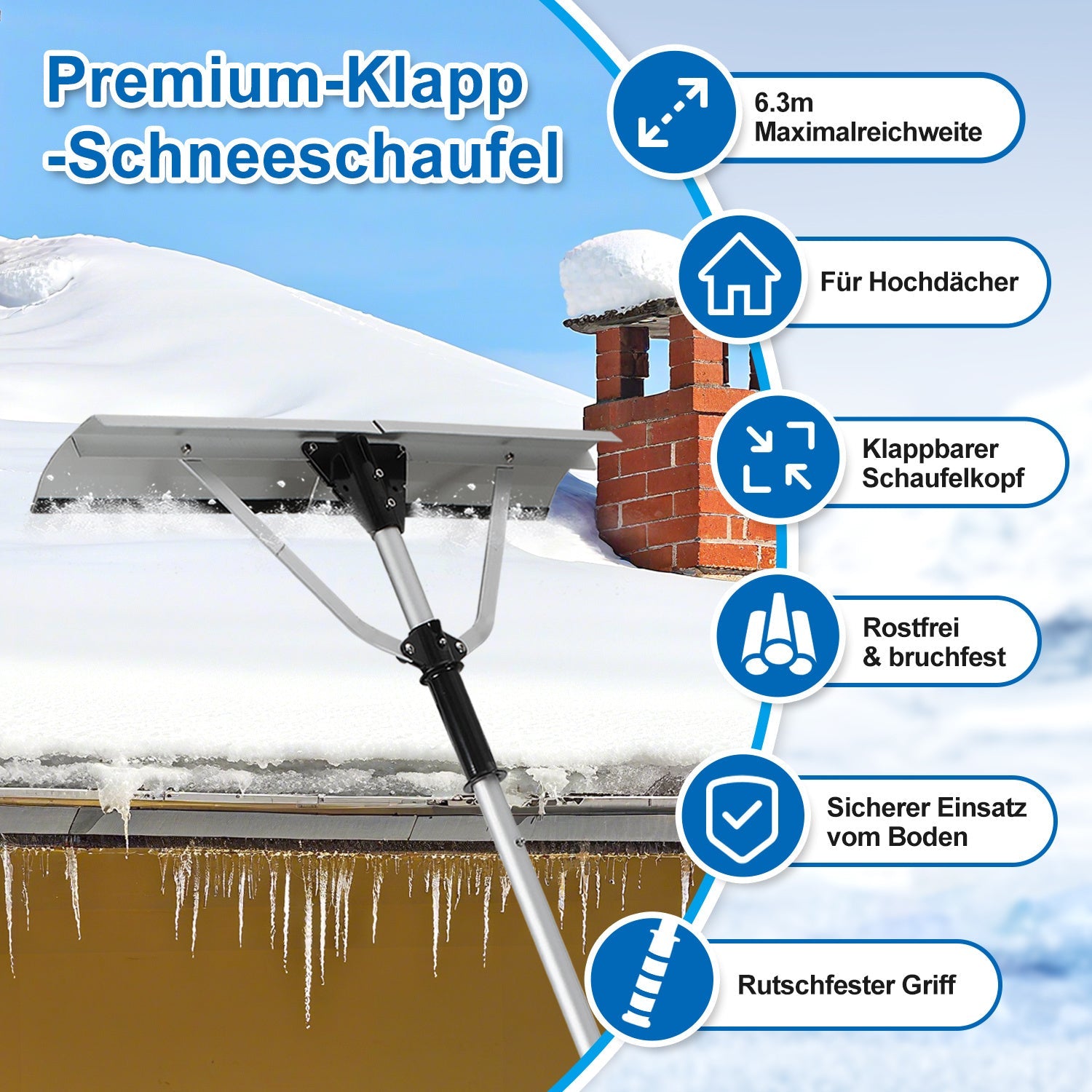 Premium-Klapp
-Schneeschaufel

6.3m
Maximalreichweite

Für Hochdächer

Klappbarer
Schaufelkopf

Rostfrei
& bruchfest

Sicherer Einsatz
vom Boden

Rutschfester Griff