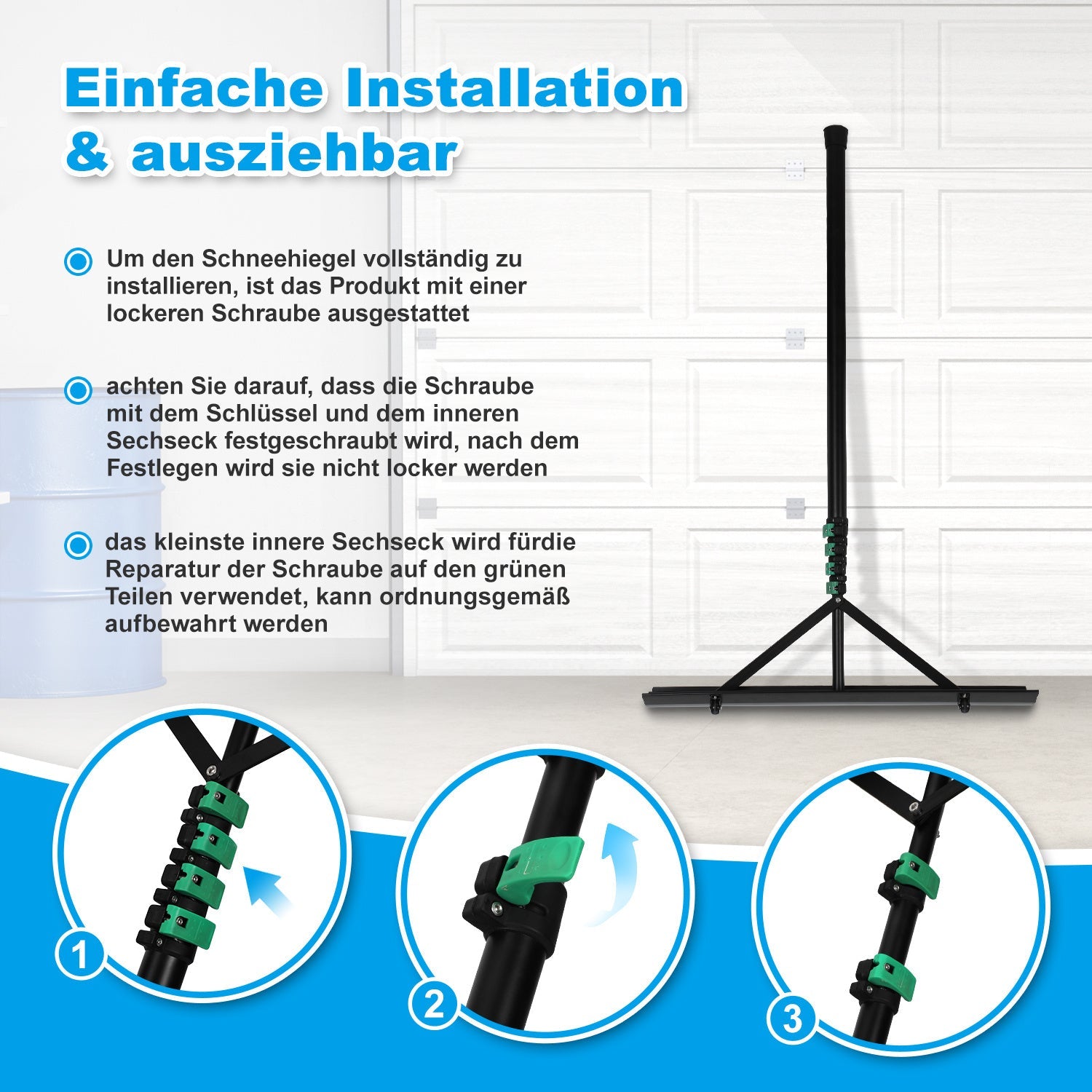 Einfache Installation & ausziehbar

Um den Schneehiegel vollständig zu installieren, ist das Produkt mit einer lockeren Schraube ausgestattet

achten Sie darauf, dass die Schraube mit dem Schlüssel und dem inneren Sechseck festgeschraubt wird, nach dem Festlegen wird sie nicht locker werden

das kleinste innere Sechseck wird fürdie Reparatur der Schraube auf den grünen Teilen verwendet, kann ordnungsgemäß aufbewahrt werden

1

2

3