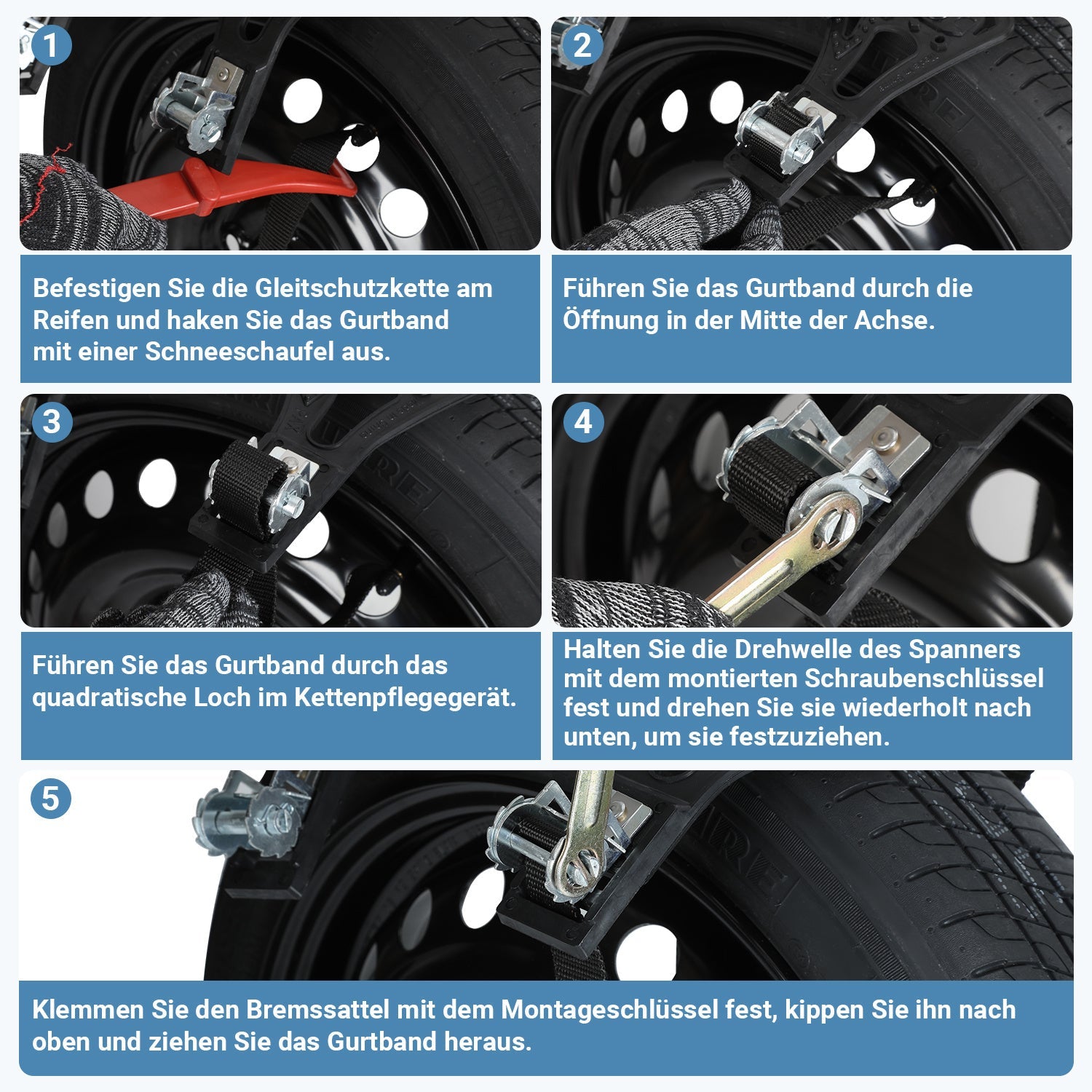 1

Befestigen Sie die Gleitschutzkette am Reifen und haken Sie das Gurtband mit einer Schneeschaufel aus.

2

Führen Sie das Gurtband durch die Öffnung in der Mitte der Achse.

3

Führen Sie das Gurtband durch das quadratische Loch im Kettenpflegegerät.

4

Halten Sie die Drehwelle des Spanners mit dem montierten Schraubenschlüssel fest und drehen Sie sie wiederholt nach unten, um sie festzuziehen.

5

Klemmen Sie den Bremssattel mit dem Montageschlüssel fest, kippen Sie ihn nach oben und ziehen Sie das Gurtband heraus.