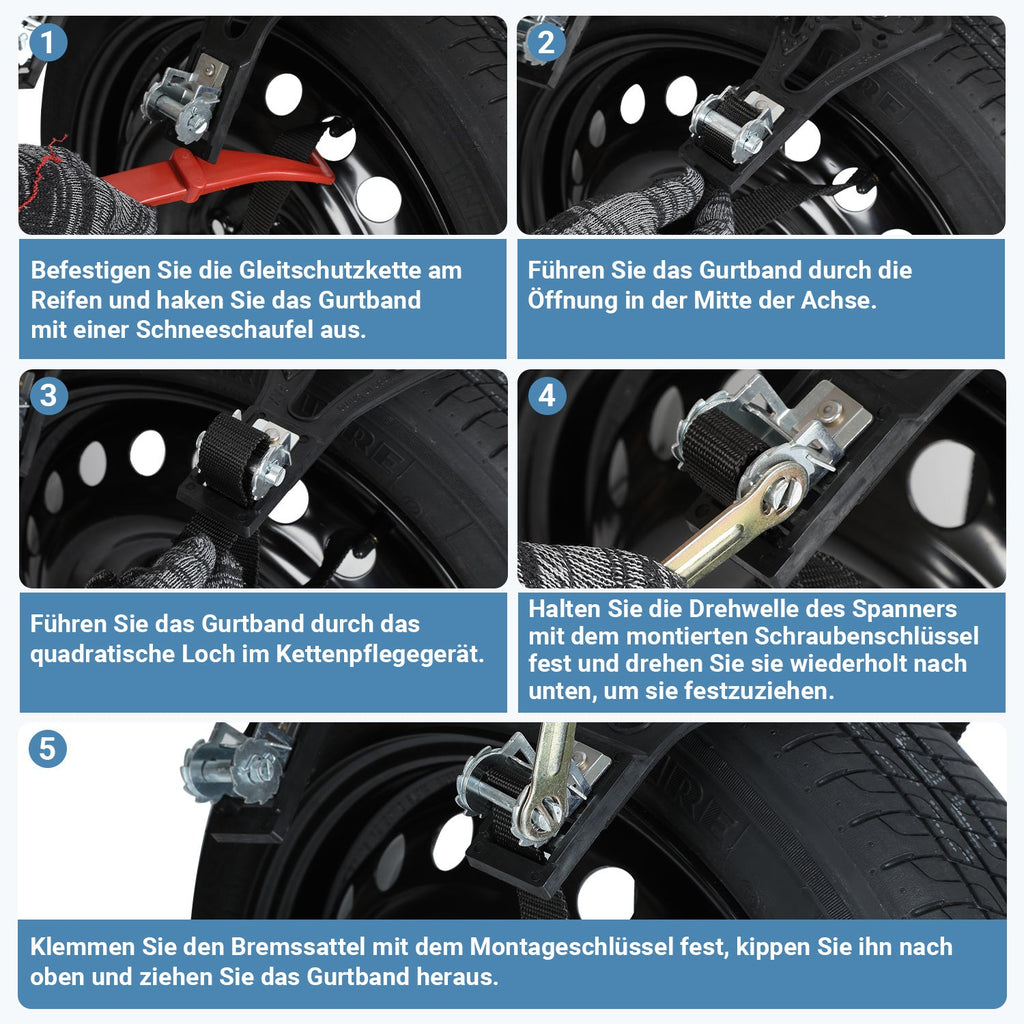 1

Befestigen Sie die Gleitschutzkette am Reifen und haken Sie das Gurtband mit einer Schneeschaufel aus.

2

Führen Sie das Gurtband durch die Öffnung in der Mitte der Achse.

3

Führen Sie das Gurtband durch das quadratische Loch im Kettenpflegegerät.

4

Halten Sie die Drehwelle des Spanners mit dem montierten Schraubenschlüssel fest und drehen Sie sie wiederholt nach unten, um sie festzuziehen.

5

Klemmen Sie den Bremssattel mit dem Montageschlüssel fest, kippen Sie ihn nach oben und ziehen Sie das Gurtband heraus.