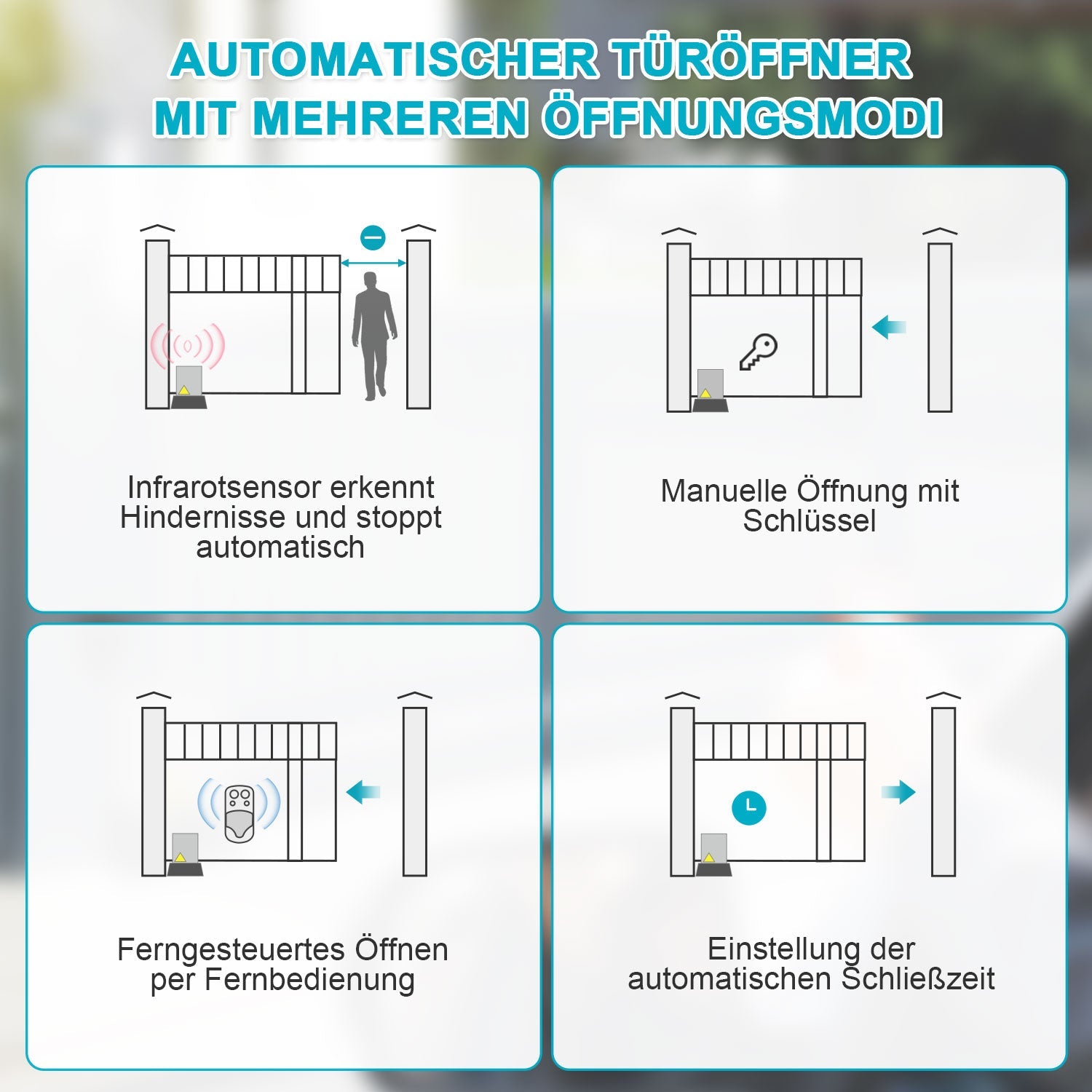 AUTOMATISCHER TÜRÖFFNER MIT MEHREREN ÖFFNUNGSMODI

Infrarotsensor erkennt Hindernisse und stoppt automatisch

Manuelle Öffnung mit Schlüssel

Ferngesteuertes Öffnen per Fernbedienung

Einstellung der automatischen Schließzeit