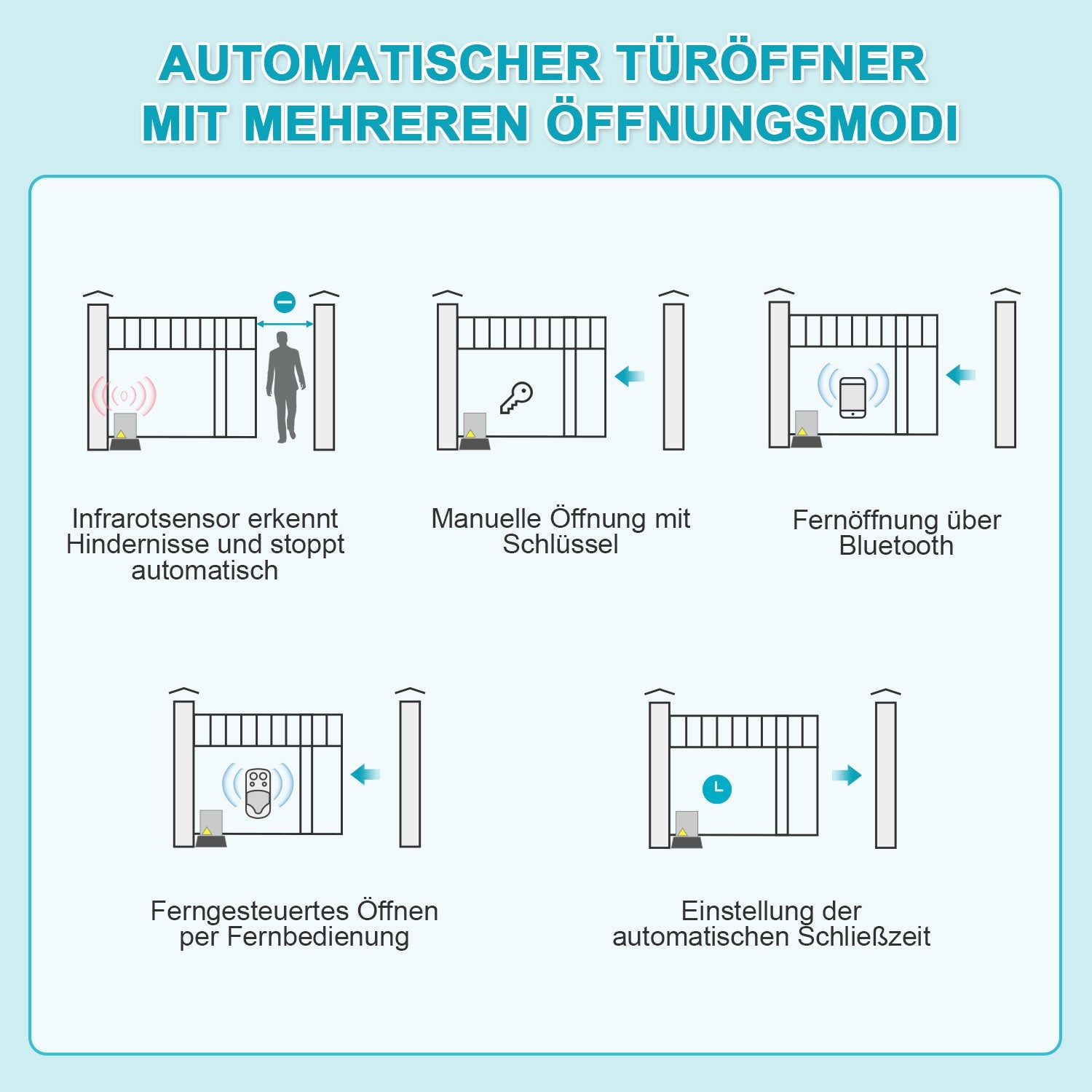 AUTOMATISCHER TÜRÖFFNER
MIT MEHREREN ÖFFNUNGSMODI

Infrarotsensor erkennt Hindernisse und stoppt automatisch

Manuelle Öffnung mit Schlüssel

Fernöffnung über Bluetooth

Ferngesteuertes Öffnen per Fernbedienung

Einstellung der automatischen Schließzeit