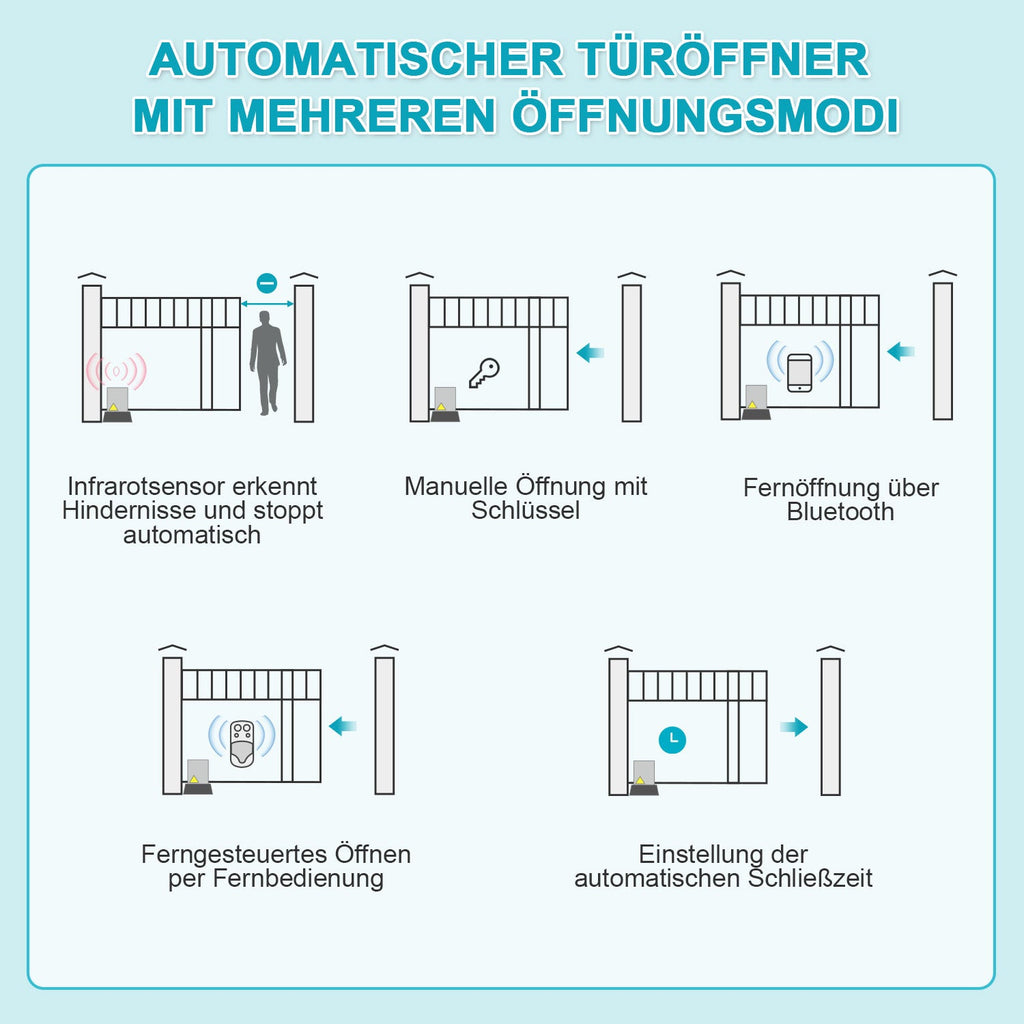 AUTOMATISCHER TÜRÖFFNER MIT MEHREREN ÖFFNUNGSMODI

Infrarotsensor erkennt Hindernisse und stoppt automatisch

Manuelle Öffnung mit Schlüssel

Fernöffnung über Bluetooth

Ferngesteuertes Öffnen per Fernbedienung

Einstellung der automatischen Schließzeit