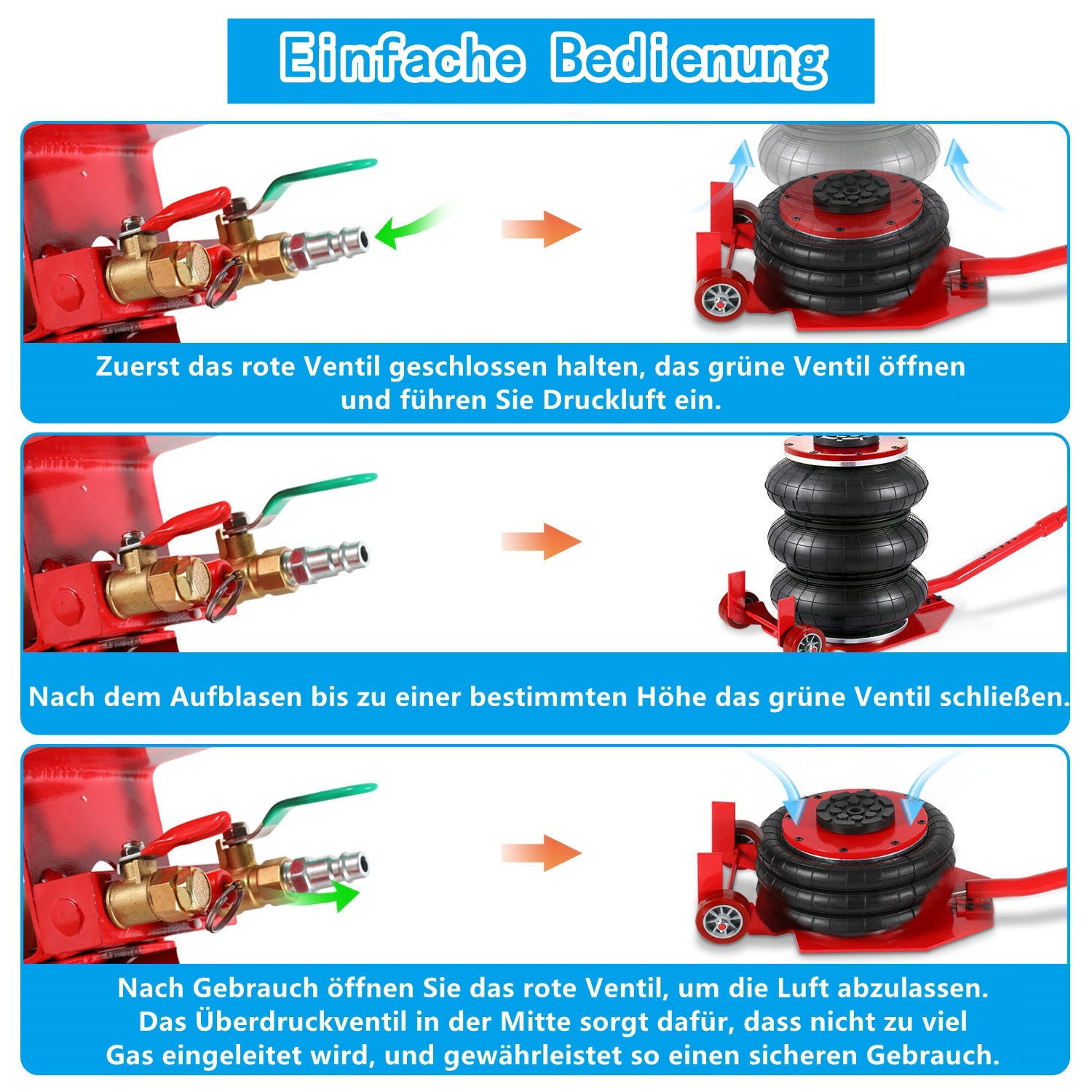 Einfache Bedienung

Zuerst das rote Ventil geschlossen halten, das grüne Ventil öffnen und führen Sie Druckluft ein.

Nach dem Aufblasen bis zu einer bestimmten Höhe das grüne Ventil schließen.

Nach Gebrauch öffnen Sie das rote Ventil, um die Luft abzulassen. Das Überdruckventil in der Mitte sorgt dafür, dass nicht zu viel Gas eingeleitet wird, und gewährleistet so einen sicheren Gebrauch.