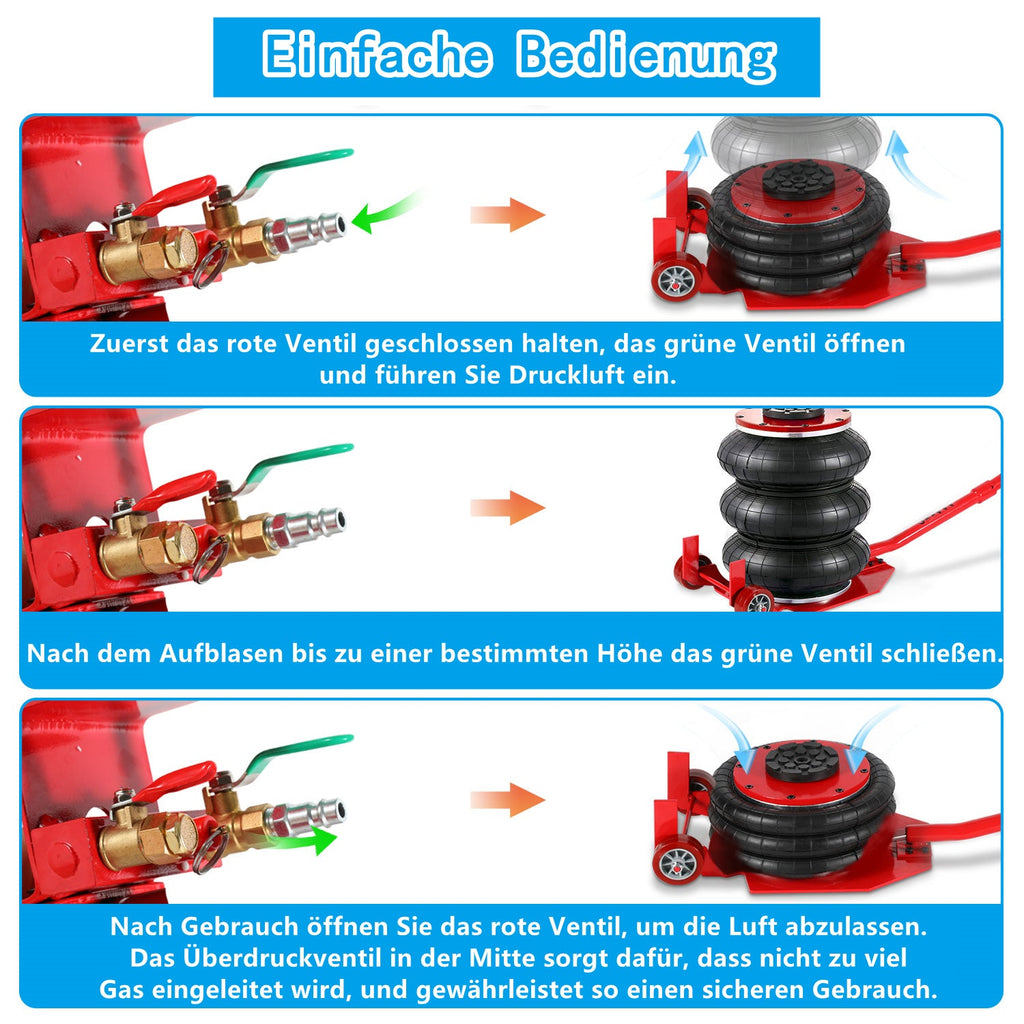 Einfache Bedienung

Zuerst das rote Ventil geschlossen halten, das grüne Ventil öffnen und führen Sie Druckluft ein.

Nach dem Aufblasen bis zu einer bestimmten Höhe das grüne Ventil schließen.

Nach Gebrauch öffnen Sie das rote Ventil, um die Luft abzulassen. Das Überdruckventil in der Mitte sorgt dafür, dass nicht zu viel Gas eingeleitet wird, und gewährleistet so einen sicheren Gebrauch.