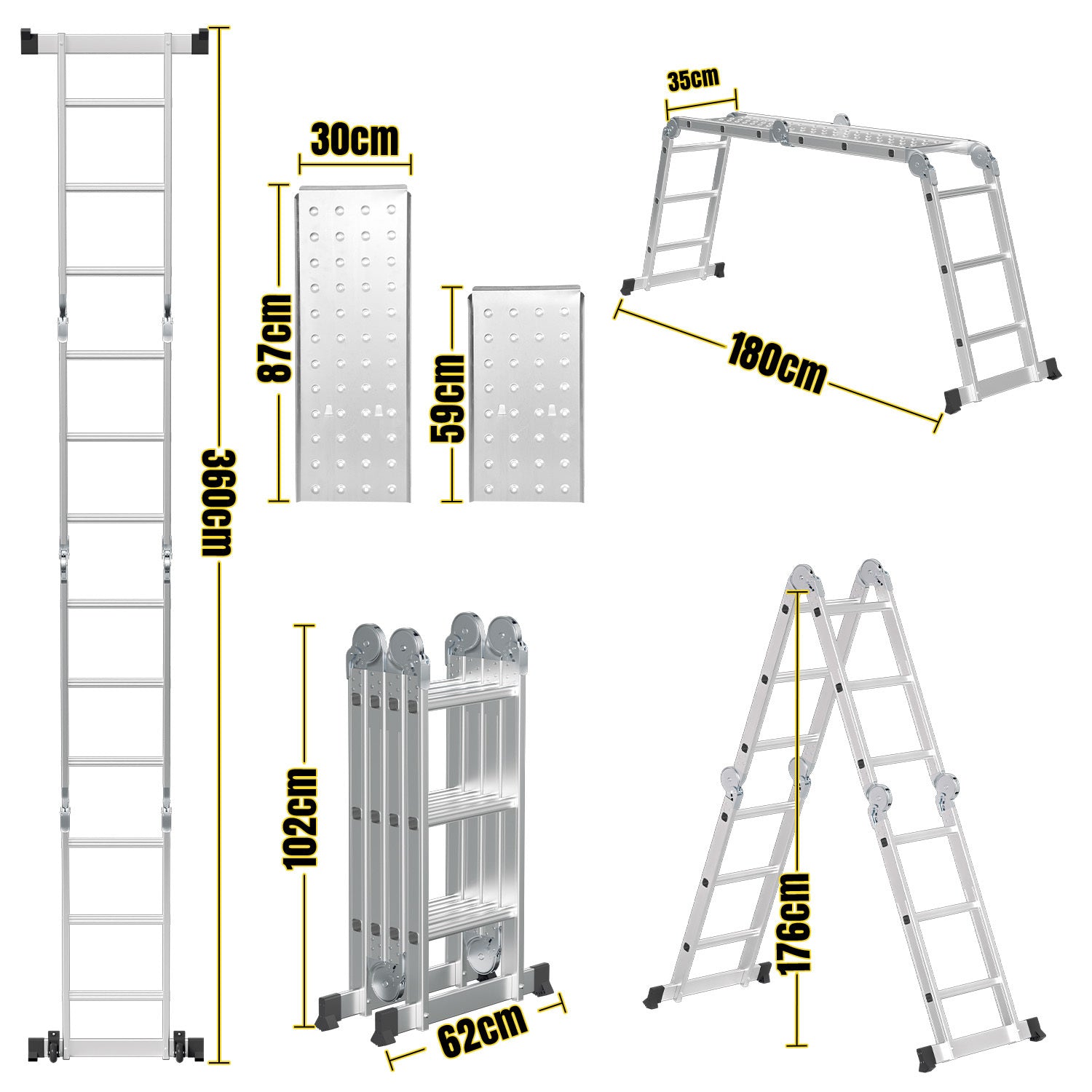 360cm

30cm

87cm

59cm

35cm

180cm

102cm

62cm

176cm