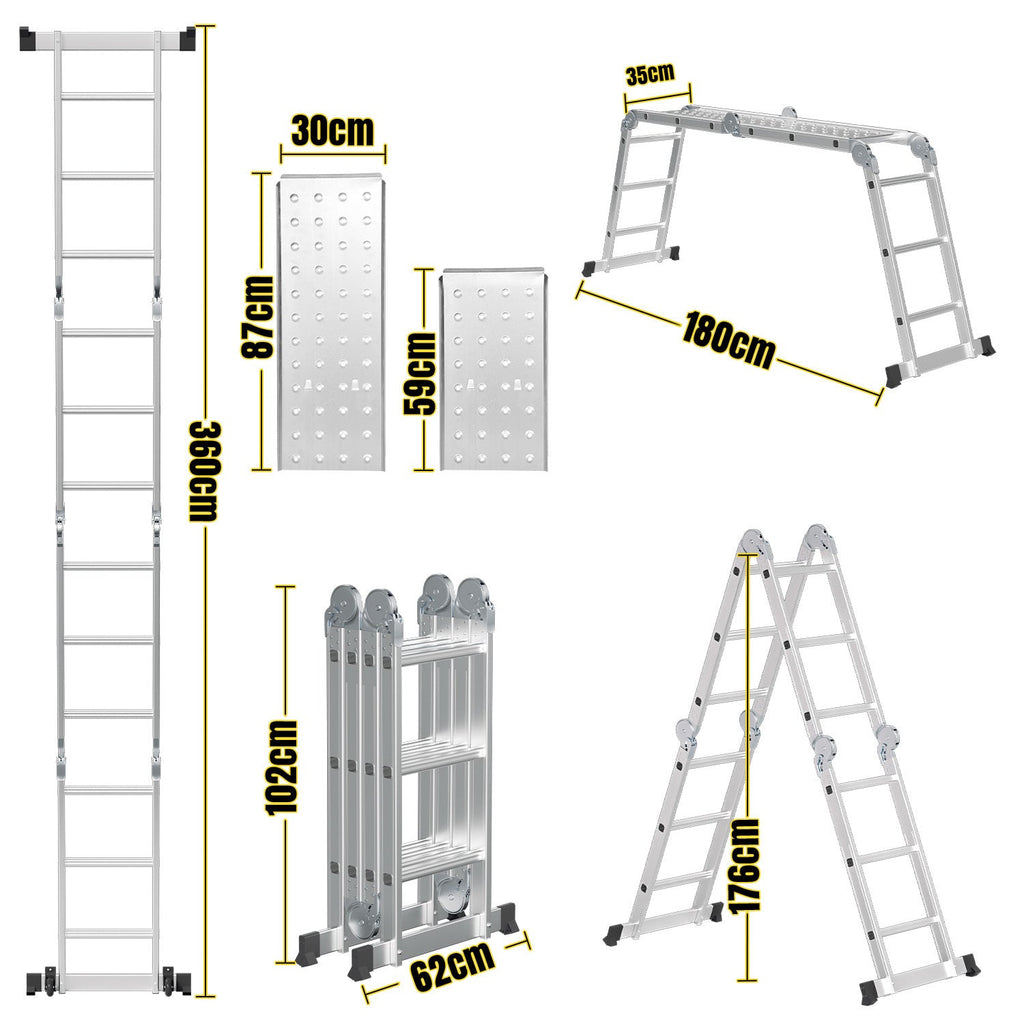 360cm

30cm

87cm

59cm

35cm

180cm

102cm

62cm

176cm