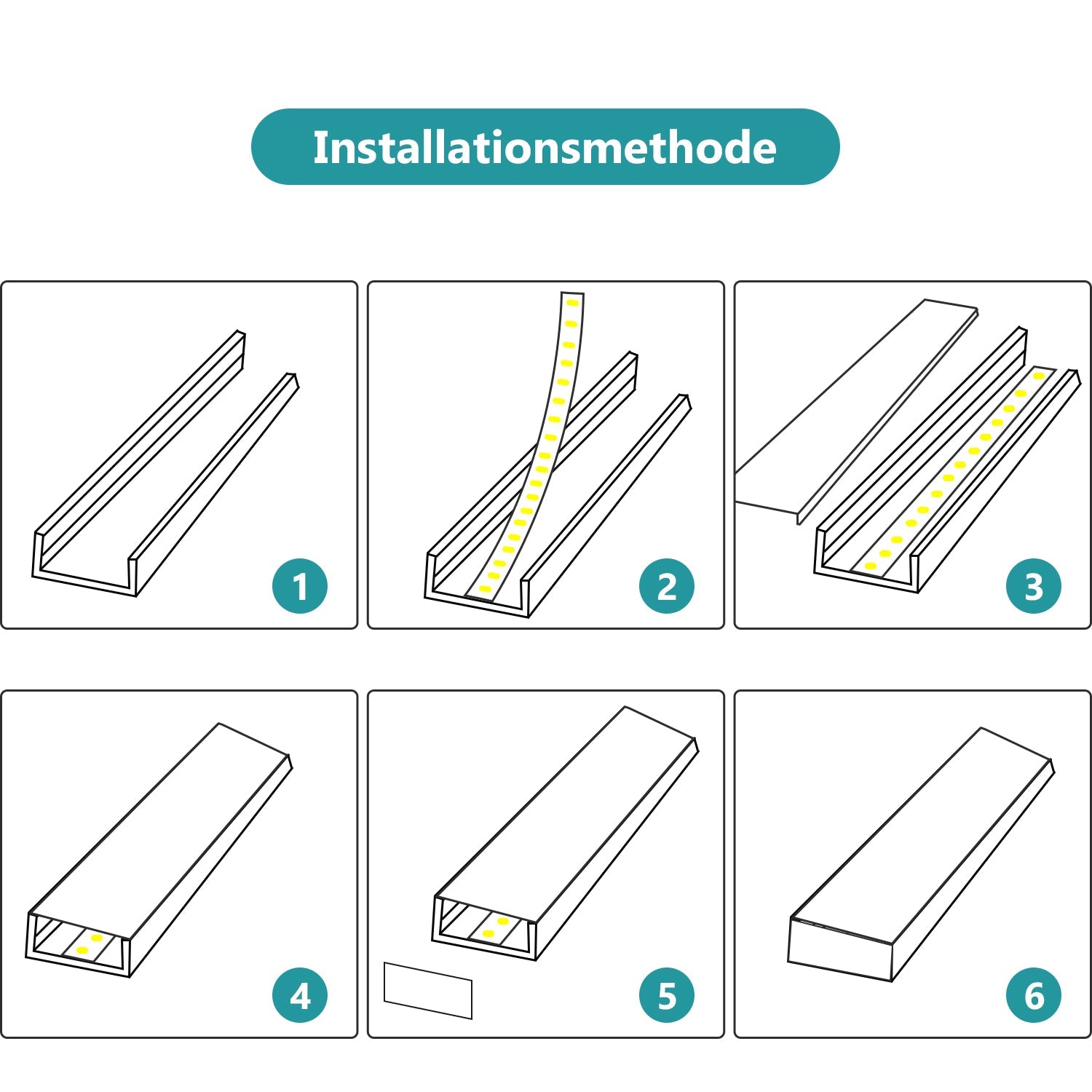 Installationsmethode

1

2

3

4

5

6