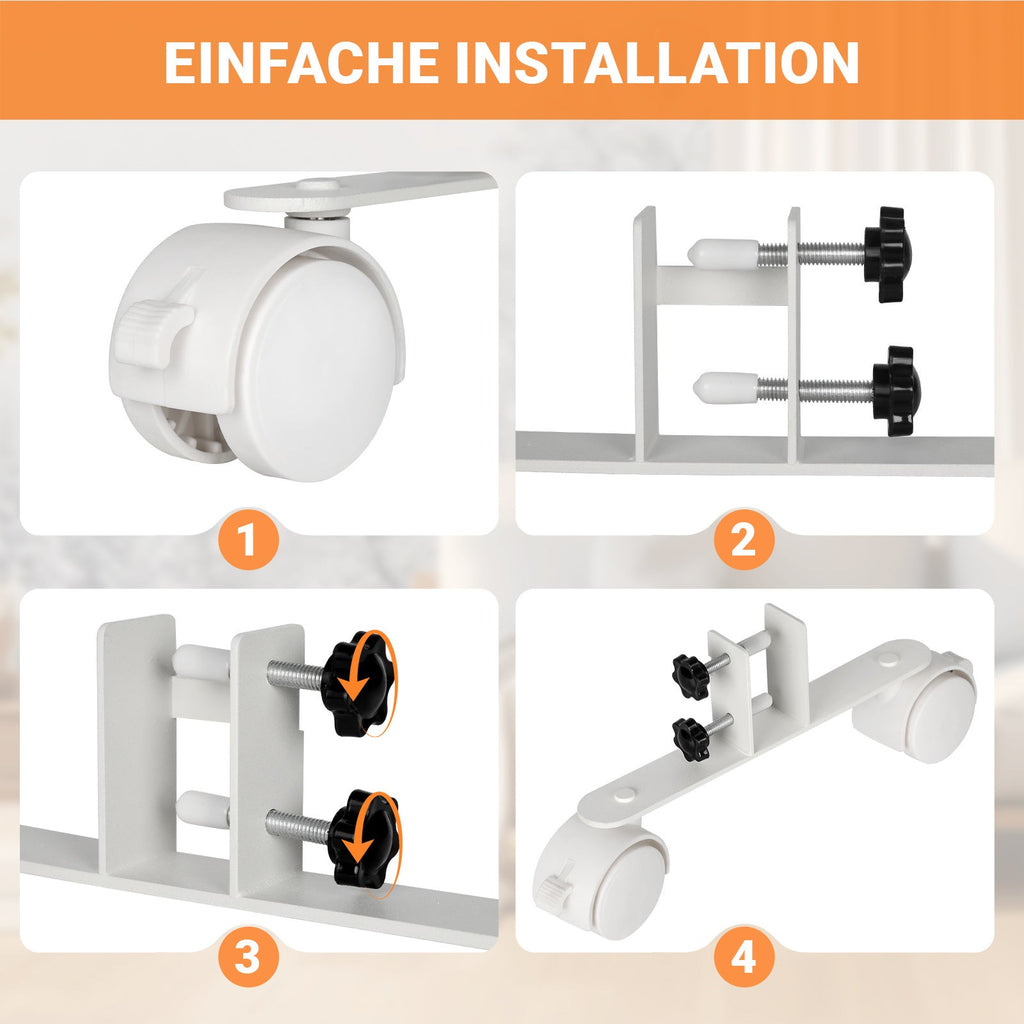 EINFACHE INSTALLATION

1

2

3

4