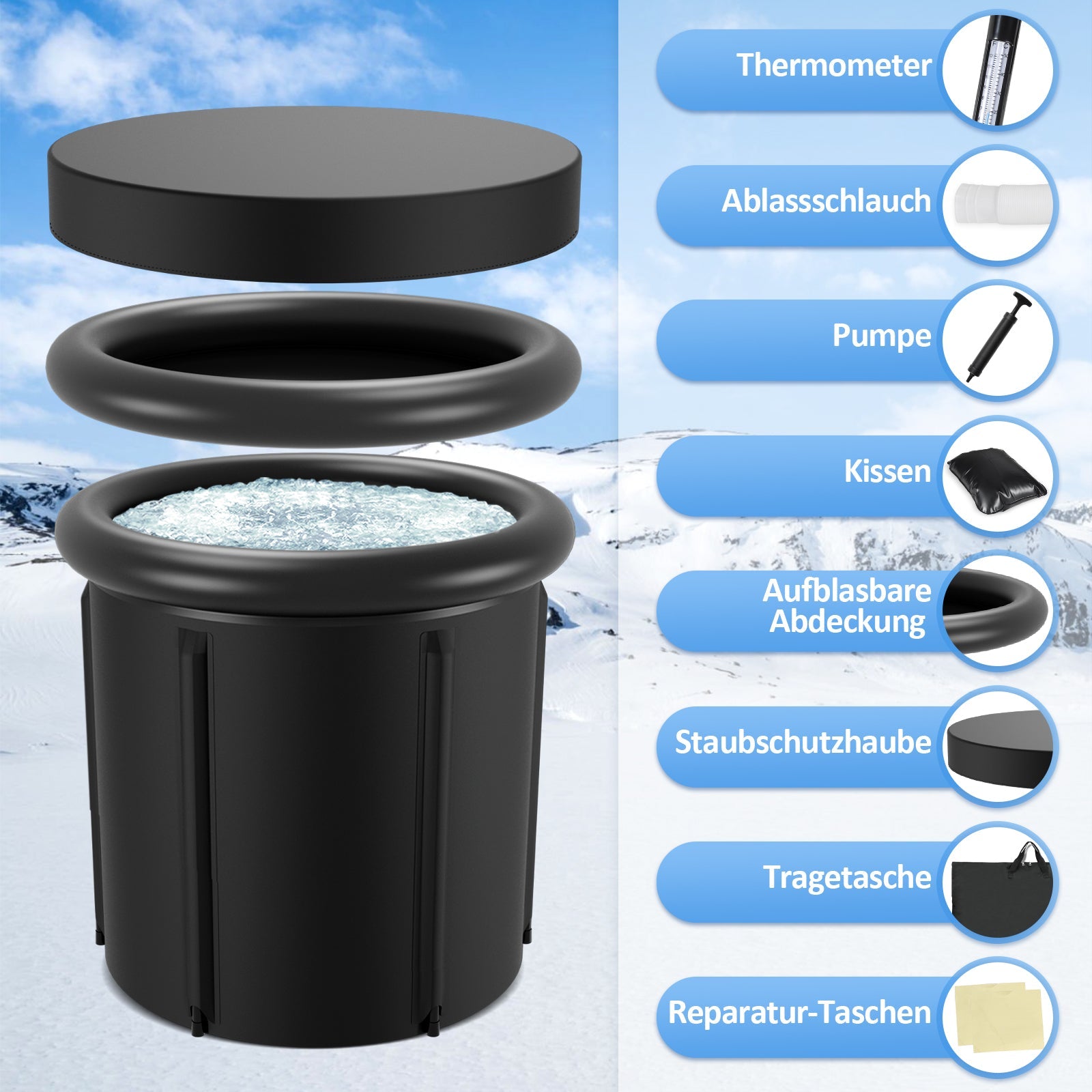 Thermometer

Ablassschlauch

Pumpe

Kissen

Aufblasbare Abdeckung

Staubschutzhaube

Tragetasche

Reparatur-Taschen