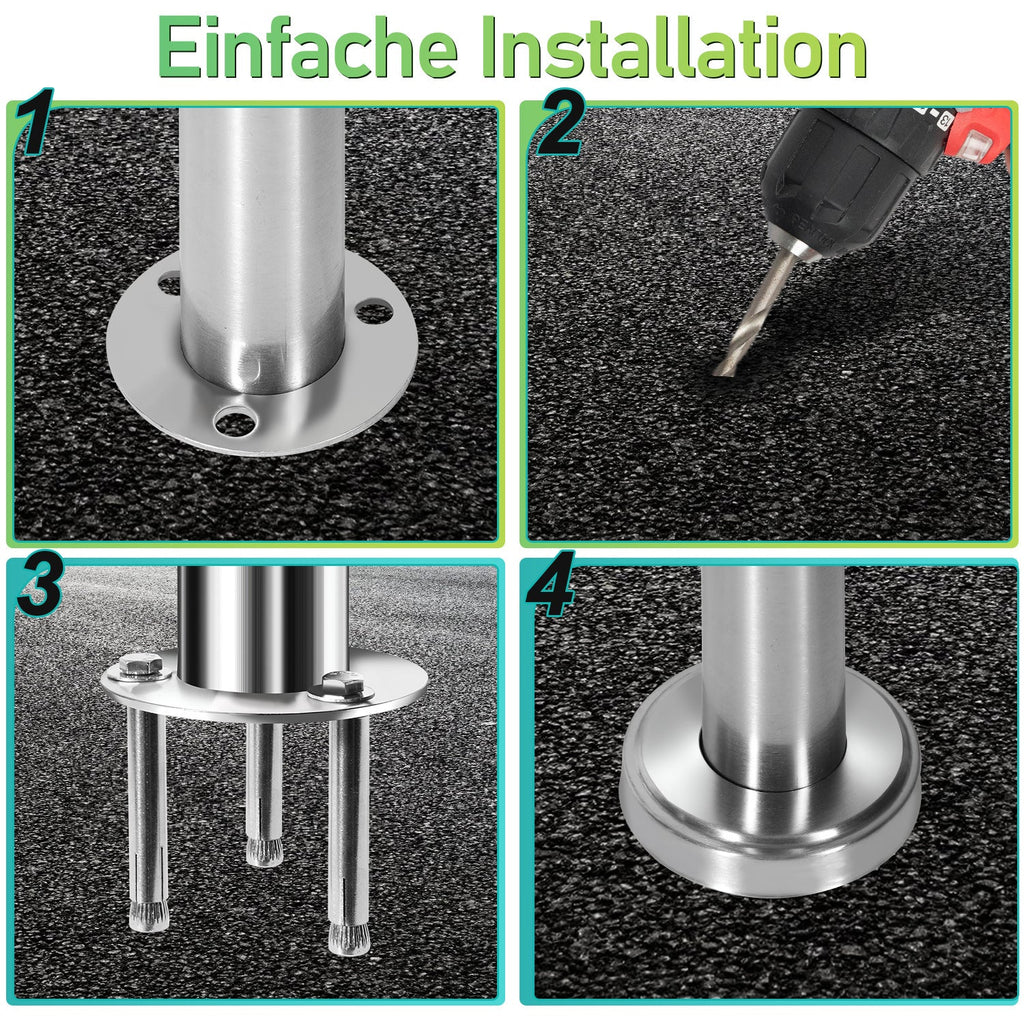 Einfache Installation

1

2

3

4