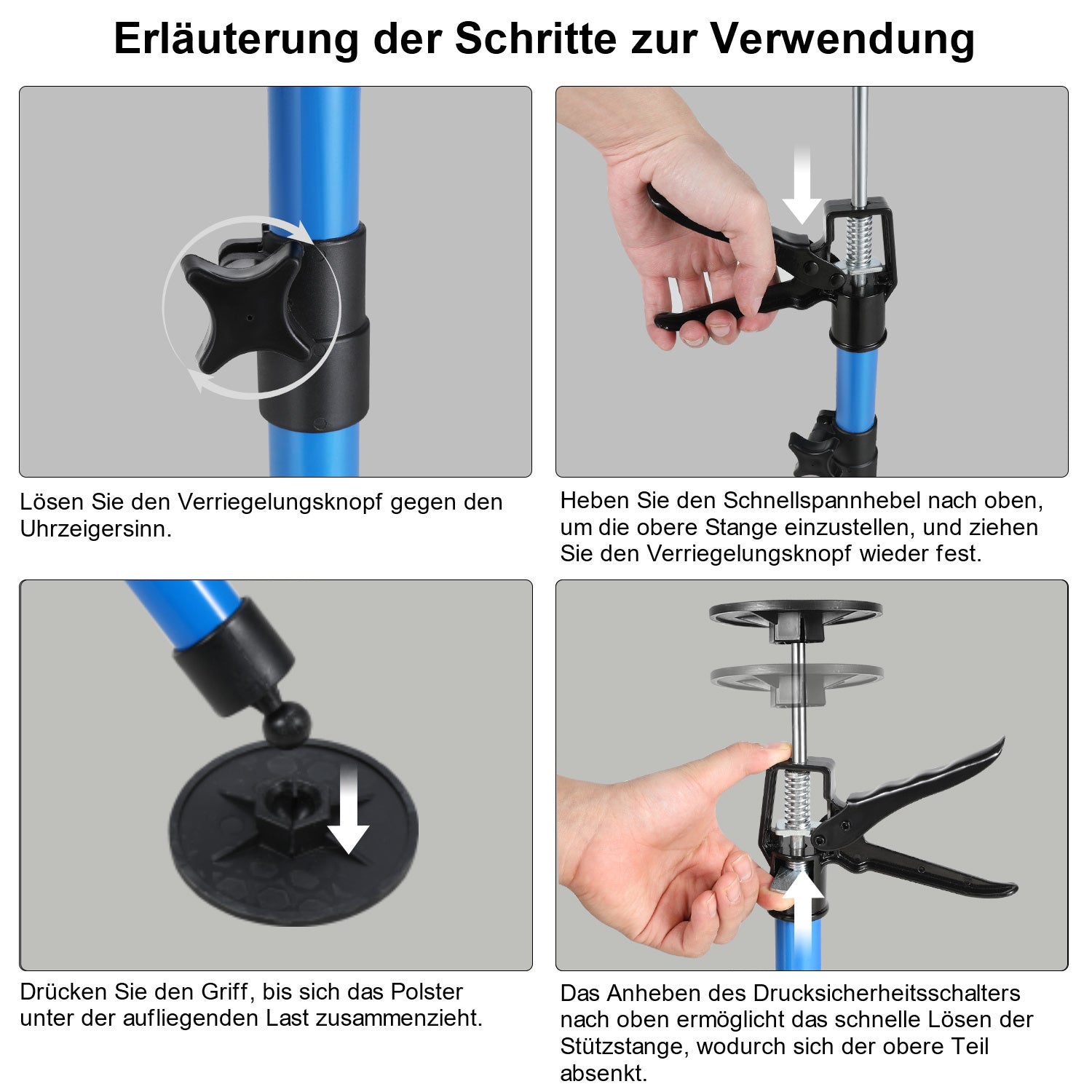 Erläuterung der Schritte zur Verwendung

Lösen Sie den Verriegelungsknopf gegen den Uhrzeigersinn.

Heben Sie den Schnellspannhebel nach oben, um die obere Stange einzustellen, und ziehen Sie den Verriegelungsknopf wieder fest.

Drücken Sie den Griff, bis sich das Polster unter der aufliegenden Last zusammenzieht.

Das Anheben des Drucksicherheitsschalters nach oben ermöglicht das schnelle Lösen der Stützstange, wodurch sich der obere Teil absenkt.